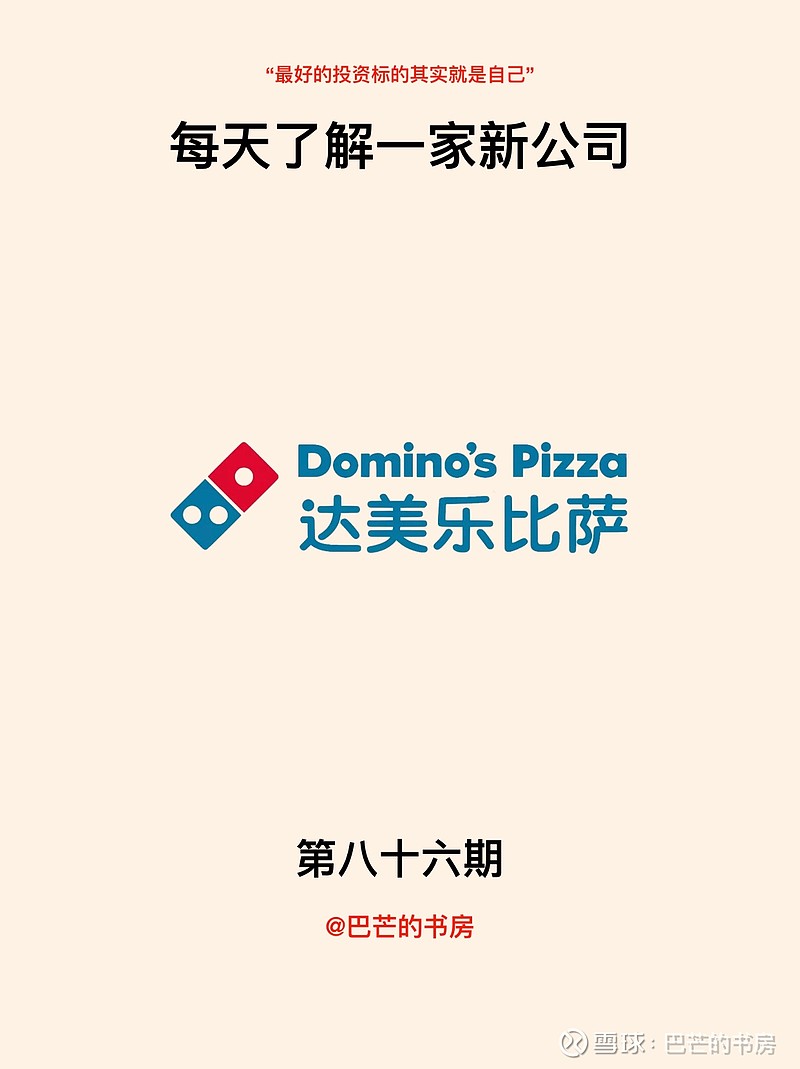 “最好的投资标的其实就是自己”

每天了解一家新公司

Domino's Pizza
达美乐比萨

第八十六期

@巴芒的书房

雪球：巴芒的书房