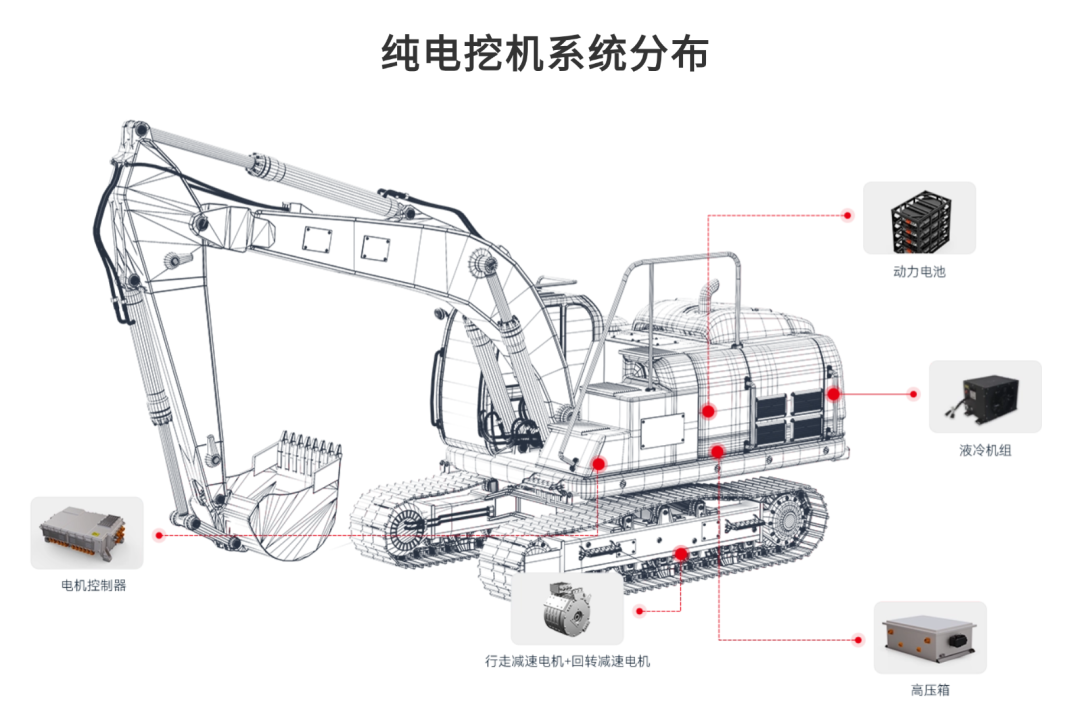 纯电挖机系统分布

动力电池

液冷机组

电机控制器

行走减速电机+回转减速电机

高压箱