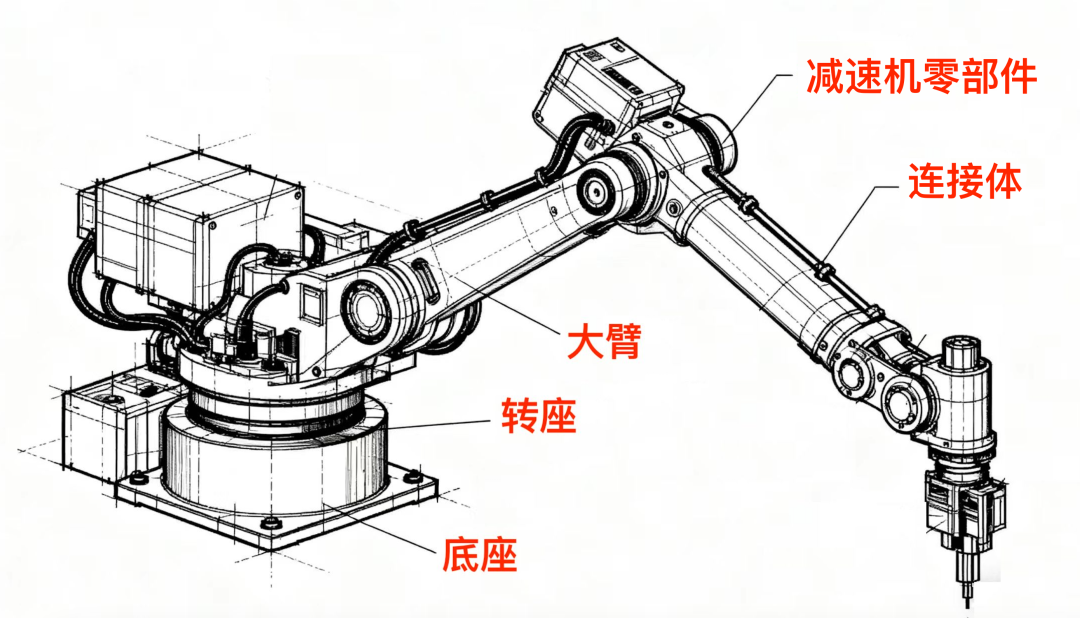 减速机零部件
连接体
大臂
转座
底座