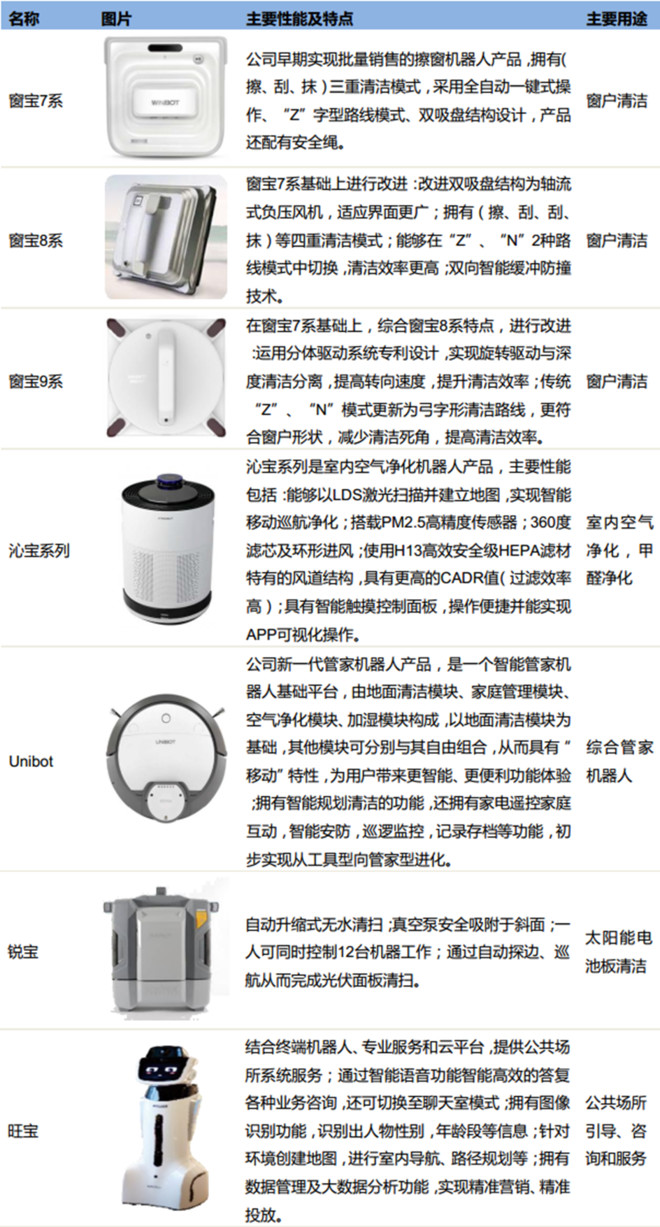 | 名称 | 图片 | 主要性能及特点 | 主要用途 |
|---|---|---|---|
| 窗宝7系 | WINBOT | 公司早期实现批量销售的擦窗机器人产品，拥有(擦、刮、抹）三重清洁模式，采用全自动一键式操作、“Z”字型路线模式、双吸盘结构设计，产品还配有安全绳。 | 窗户清洁 |
| 窗宝8系 |  | 窗宝7系基础上进行改进：改进双吸盘结构为轴流式负压风机，适应界面更广；拥有（擦、刮、刮、抹）等四重清洁模式；能够在“Z”、“N”2种路线模式中切换，清洁效率更高；双向智能缓冲防撞技术。 | 窗户清洁 |
| 窗宝9系 |  | 在窗宝7系基础上，综合窗宝8系特点，进行改进：运用分体驱动系统专利设计，实现旋转驱动与深度清洁分离，提高转向速度，提升清洁效率；传统“Z”、“N”模式更新为弓字形清洁路线，更符合窗户形状，减少清洁死角，提高清洁效率。 | 窗户清洁 |
| 沁宝系列 |  | 沁宝系列是室内空气净化机器人产品，主要性能包括：能够以LDS激光扫描并建立地图，实现智能移动巡航净化；搭载PM2.5高精度传感器；360度滤芯及环形进风；使用H13高效安全级HEPA滤材特有的风道结构，具有更高的CADR值（过滤效率高）；具有智能触摸控制面板，操作便捷并能实现APP可视化操作。 | 室内空气净化，甲醛净化 |
| Unibot | UNIBOT | 公司新一代管家机器人产品，是一个智能管家机器人基础平台，由地面清洁模块、家庭管理模块、空气净化模块、加湿模块构成，以地面清洁模块为基础，其他模块可分别与其自由组合，从而具有“移动”特性，为用户带来更智能、更便利功能体验；拥有智能规划清洁的功能，还拥有家电遥控家庭互动，智能安防，巡逻监控，记录存档等功能，初步实现从工具型向管家型进化。 | 综合管家机器人 |
| 锐宝 |  | 自动升缩式无水清扫；真空泵安全吸附于斜面；一人可同时控制12台机器工作；通过自动探边、巡航从而完成光伏面板清扫。 | 太阳能电池板清洁 |
| 旺宝 |  | 结合终端机器人、专业服务和云平台，提供公共场所系统服务；通过智能语音功能智能高效的答复各种业务咨询，还可切换至聊天室模式；拥有图像识别功能，识别出人物性别，年龄段等信息；针对环境创建地图，进行室内导航、路径规划等；拥有数据管理及大数据分析功能，实现精准营销、精准投放。 | 公共场所引导、咨询和服务 |