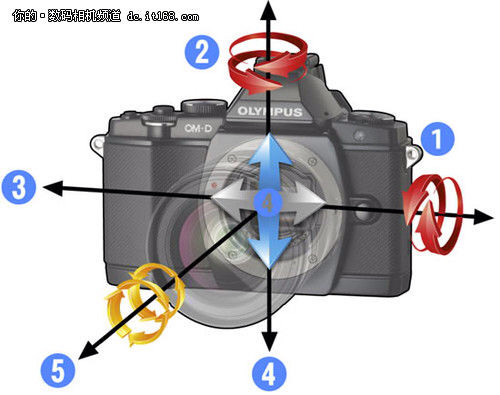 你的·数码相机频道 dc.it168.com

2

OLYMPUS

OM-D

1

3

4

5

4