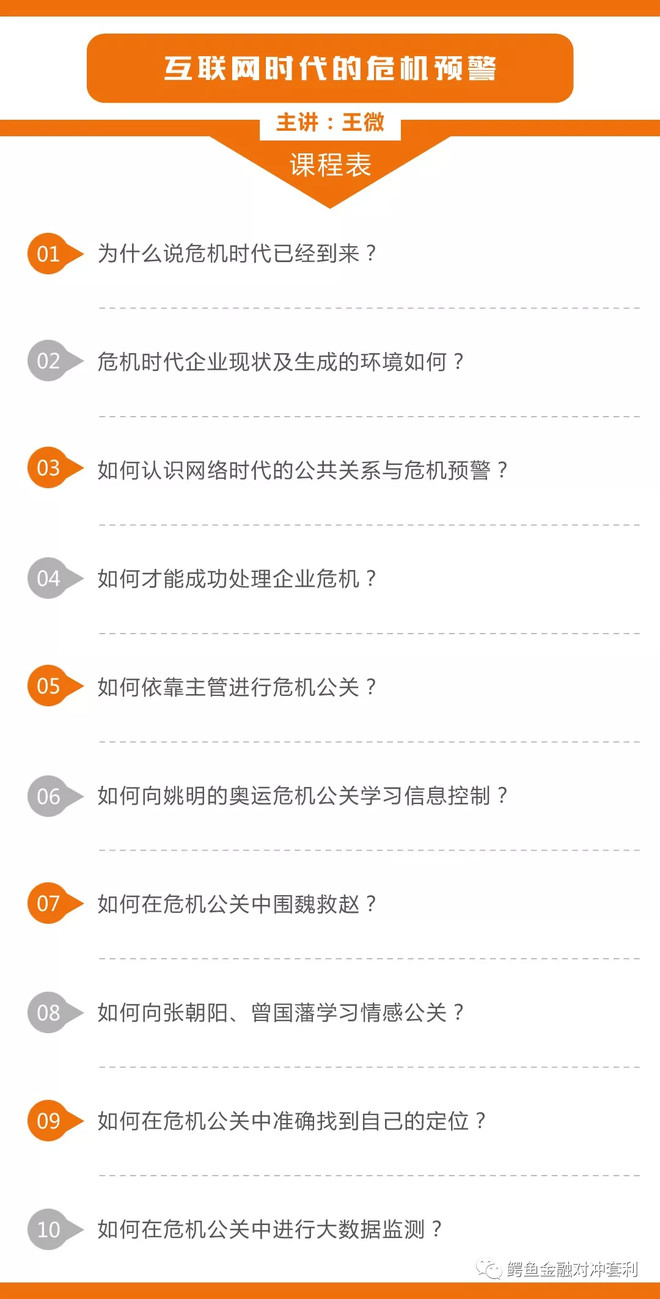 互联网时代的危机预警

主讲：王微

课程表

01 为什么说危机时代已经到来？

02 危机时代企业现状及生成的环境如何？

03 如何认识网络时代的公共关系与危机预警？

04 如何才能成功处理企业危机？

05 如何依靠主管进行危机公关？

06 如何向姚明的奥运危机公关学习信息控制？

07 如何在危机公关中围魏救赵？

08 如何向张朝阳、曾国藩学习情感公关？

09 如何在危机公关中准确找到自己的定位？

10 如何在危机公关中进行大数据监测？

鳄鱼金融对冲套利