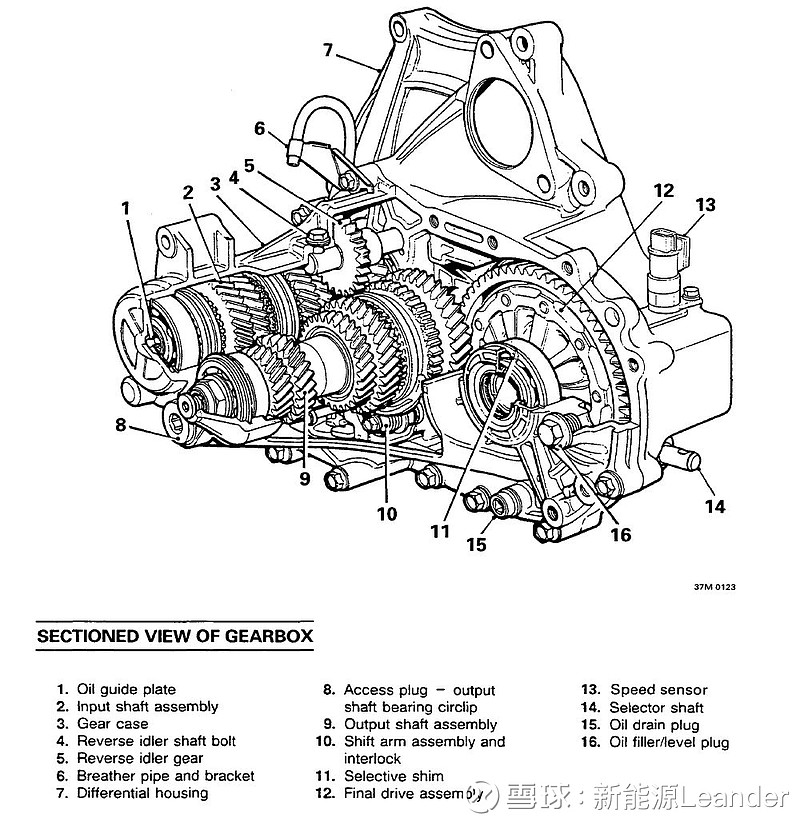 7
6
5
4
3
2
1
12
13
8
9
10
11
15
16
14

37M 0123

SECTIONED VIEW OF GEARBOX

1. Oil guide plate
2. Input shaft assembly
3. Gear case
4. Reverse idler shaft bolt
5. Reverse idler gear
6. Breather pipe and bracket
7. Differential housing

8. Access plug – output shaft bearing circlip
9. Output shaft assembly
10. Shift arm assembly and interlock
11. Selective shim
12. Final drive assembly

13. Speed sensor
14. Selector shaft
15. Oil drain plug
16. Oil filler/level plug

雪球：新能源Leander