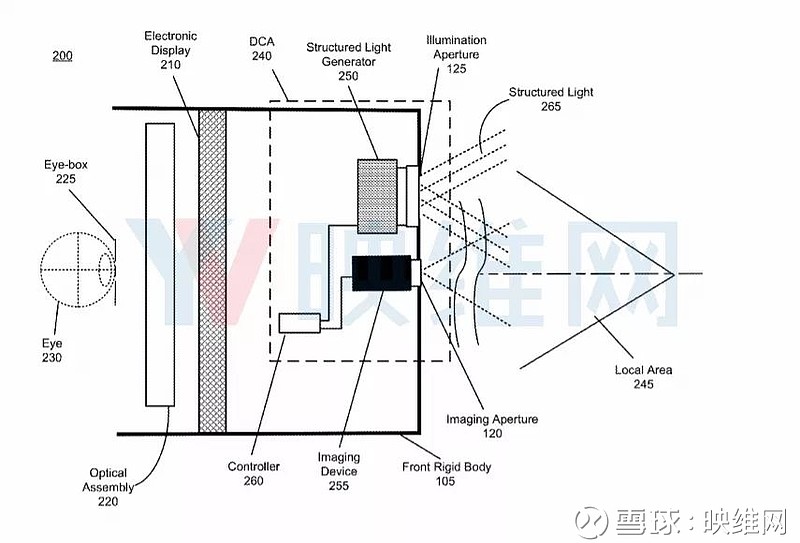 200

Electronic Display 210

DCA 240

Structured Light Generator 250

Illumination Aperture 125

Structured Light 265

Eye-box 225

YV 映维网

Eye 230

Local Area 245

Imaging Aperture 120

Optical Assembly 220

Controller 260

Imaging Device 255

Front Rigid Body 105

雪球：映维网