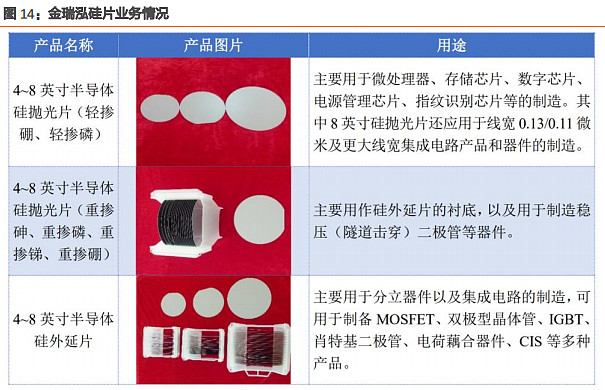 图 14：金瑞泓硅片业务情况

| 产品名称 | 产品图片 | 用途 |
|---|---|---|
| 4~8 英寸半导体硅抛光片（轻掺硼、轻掺磷） | | 主要用于微处理器、存储芯片、数字芯片、电源管理芯片、指纹识别芯片等的制造。其中 8 英寸硅抛光片还应用于线宽 0.13/0.11 微米及更大线宽集成电路产品和器件的制造。 |
| 4~8 英寸半导体硅抛光片（重掺砷、重掺磷、重掺锑、重掺硼） | | 主要用作硅外延片的衬底，以及用于制造稳压（隧道击穿）二极管等器件。 |
| 4~8 英寸半导体硅外延片 | | 主要用于分立器件以及集成电路的制造，可用于制备 MOSFET、双极型晶体管、IGBT、肖特基二极管、电荷藕合器件、CIS 等多种产品。 |