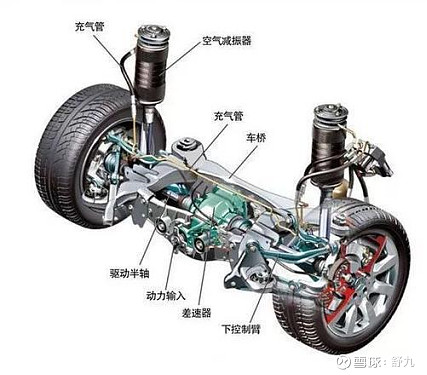 充气管
空气减振器
充气管
车桥
驱动半轴
动力输入
差速器
下控制臂
雪球：舒九