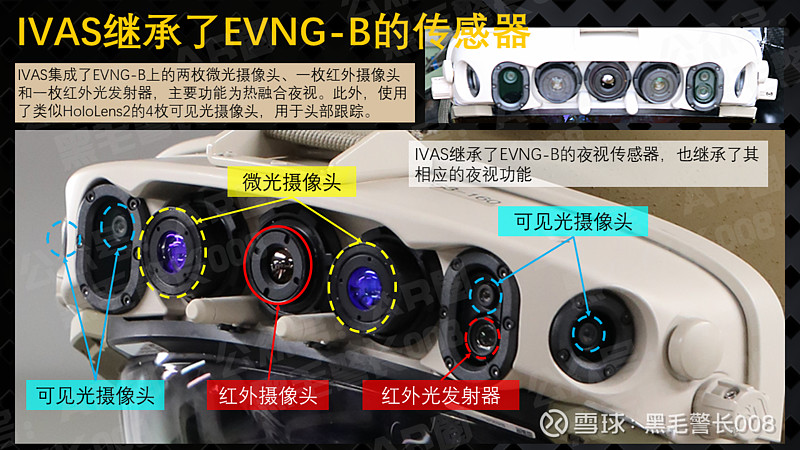 IVAS继承了EVNG-B的传感器

IVAS集成了EVNG-B上的两枚微光摄像头、一枚红外摄像头和一枚红外光发射器，主要功能为热融合夜视。此外，使用了类似HoloLens2的4枚可见光摄像头，用于头部跟踪。

IVAS继承了EVNG-B的夜视传感器，也继承了其相应的夜视功能

微光摄像头

可见光摄像头

可见光摄像头

红外摄像头

红外光发射器

雪球：黑毛警长008