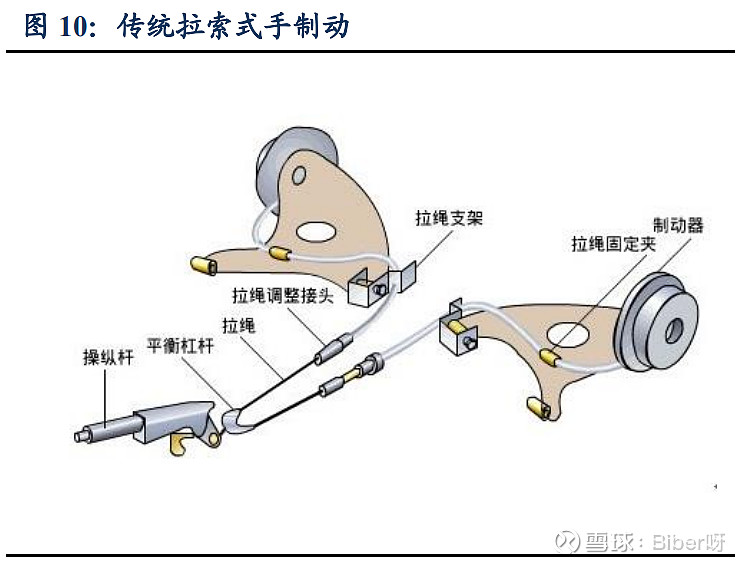 图 10：传统拉索式手制动

拉绳支架
制动器
拉绳固定夹
拉绳调整接头
拉绳
平衡杠杆
操纵杆

雪球：Biber呀