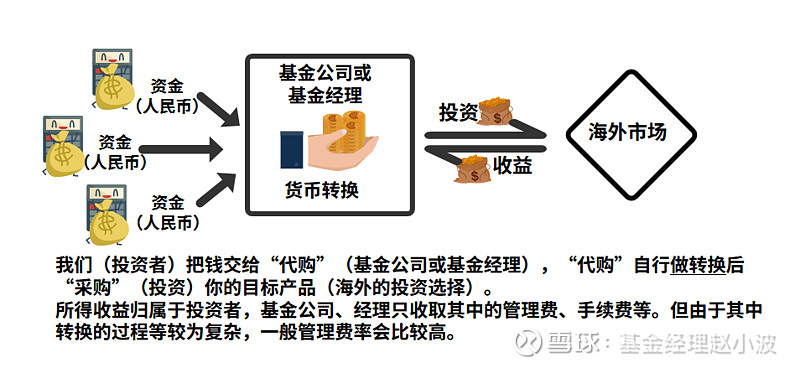 资金
（人民币）

资金
（人民币）

资金
（人民币）

基金公司或
基金经理

货币转换

投资

收益

海外市场

我们（投资者）把钱交给“代购”（基金公司或基金经理），“代购”自行做转换后“采购”（投资）你的目标产品（海外的投资选择）。
所得收益归属于投资者，基金公司、经理只收取其中的管理费、手续费等。但由于其中转换的过程等较为复杂，一般管理费率会比较高。

雪球：基金经理赵小波