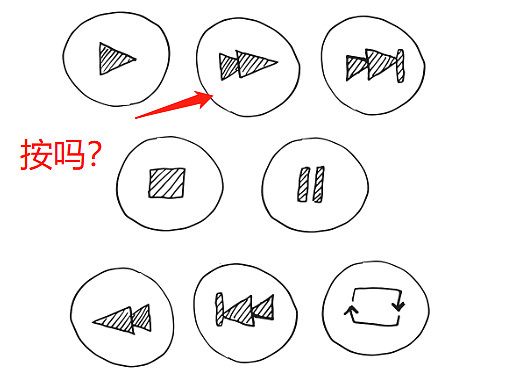 按吗?