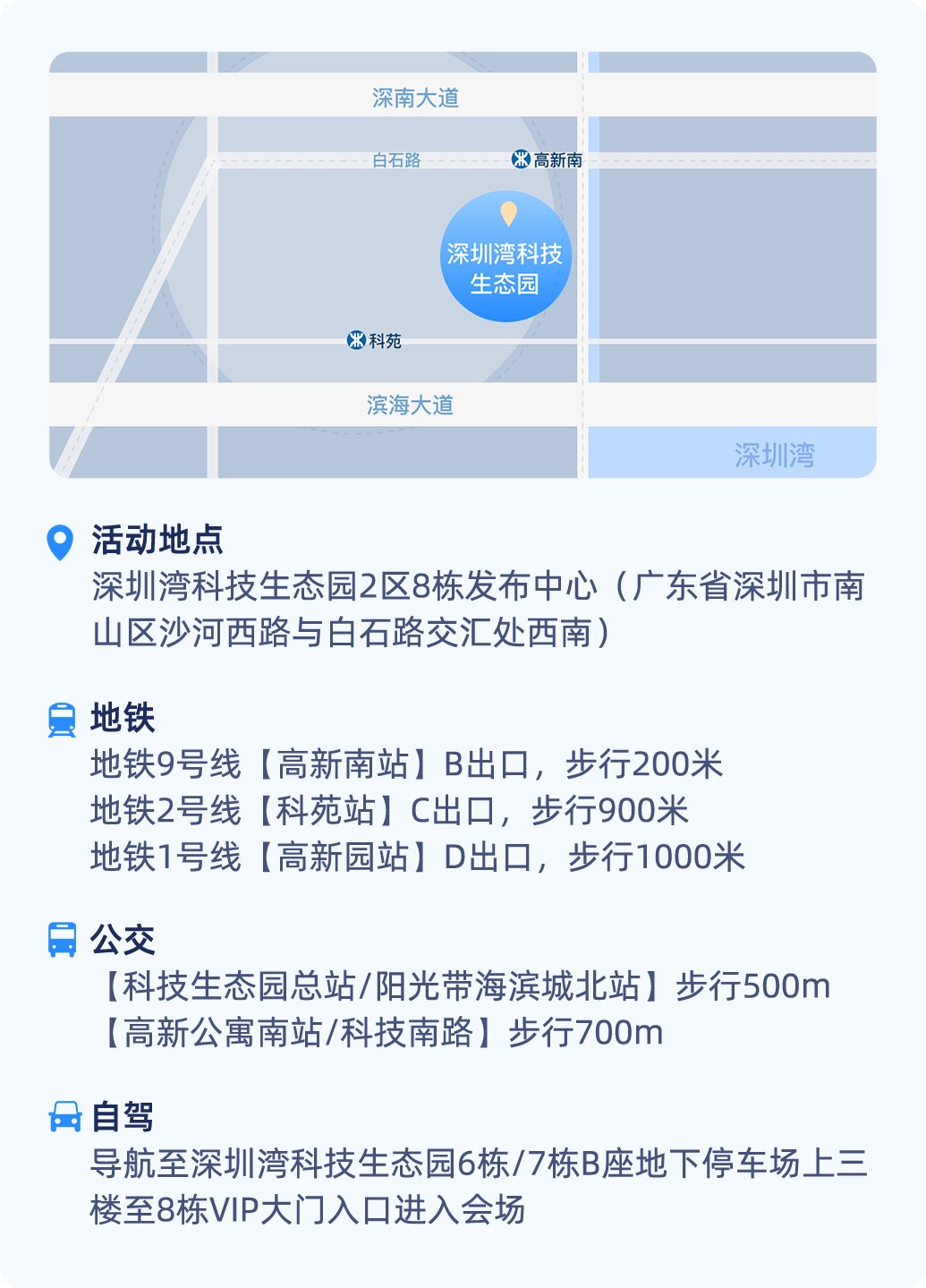 深南大道

白石路

高新南

深圳湾科技生态园

科苑

滨海大道

深圳湾

活动地点
深圳湾科技生态园2区8栋发布中心（广东省深圳市南山区沙河西路与白石路交汇处西南）

地铁
地铁9号线【高新南站】B出口，步行200米
地铁2号线【科苑站】C出口，步行900米
地铁1号线【高新园站】D出口，步行1000米

公交
【科技生态园总站/阳光带海滨城北站】步行500m
【高新公寓南站/科技南路】步行700m

自驾
导航至深圳湾科技生态园6栋/7栋B座地下停车场上三楼至8栋VIP大门入口进入会场