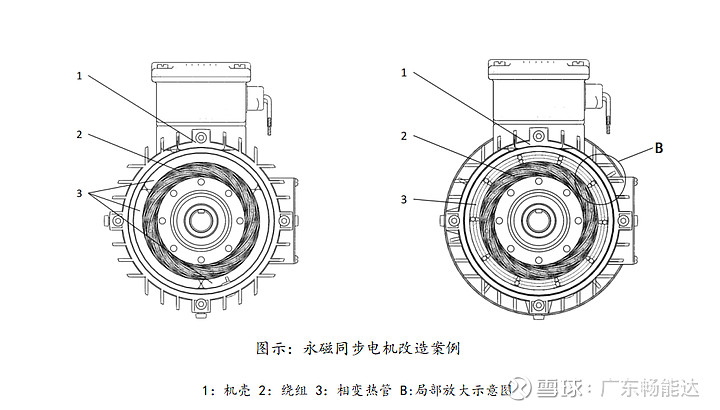 1
2
3

1
2
3
B

图示：永磁同步电机改造案例

1：机壳 2：绕组 3：相变热管 B:局部放大示意图

雪球：广东畅能达