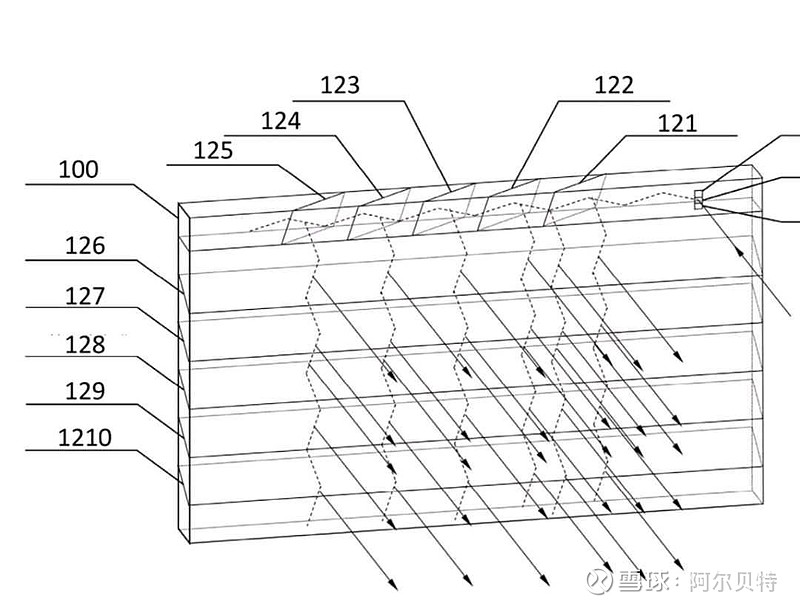 123
122
124
121
125
100
126
127
128
129
1210
雪球：阿尔贝特