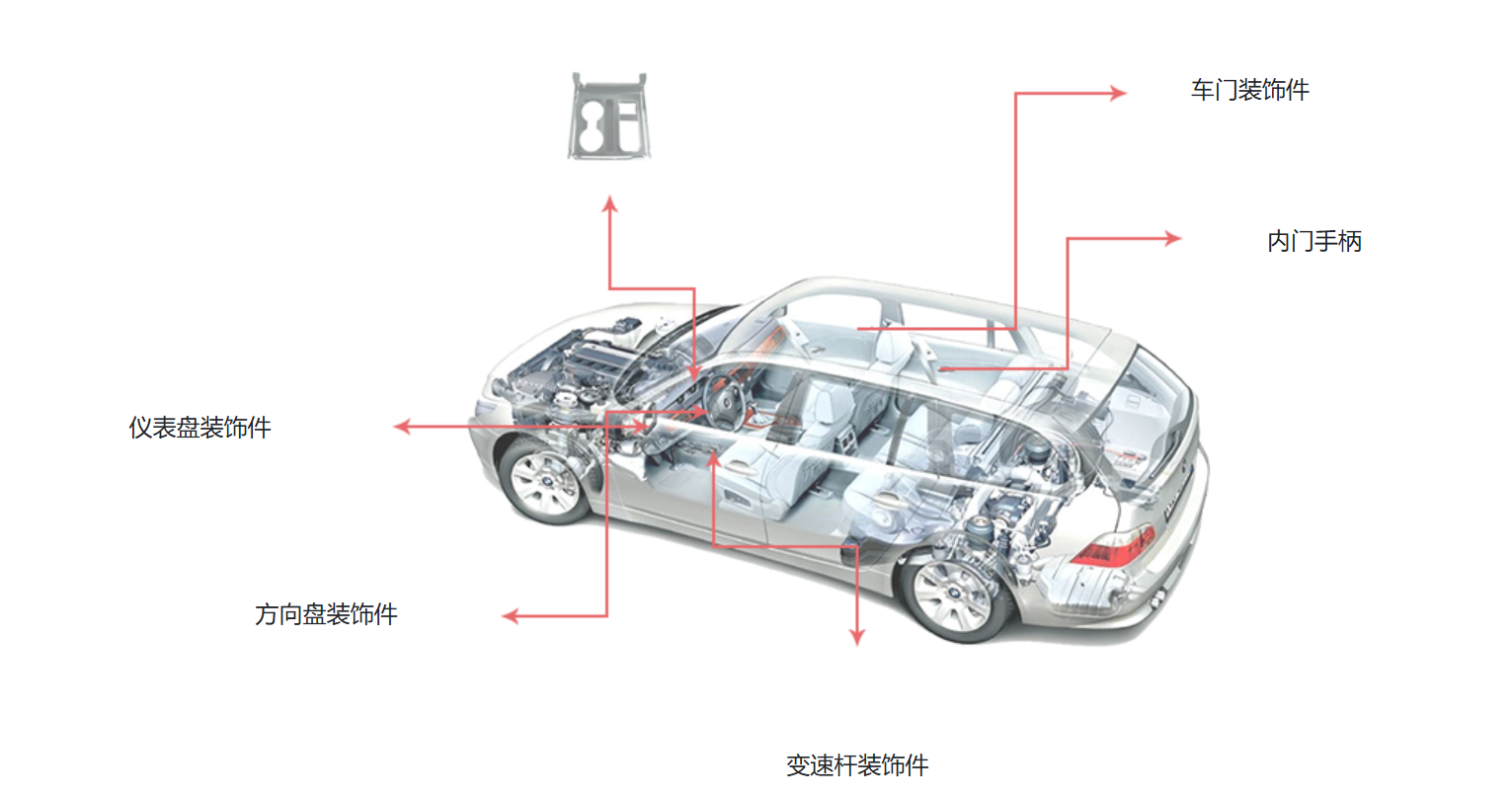 车门装饰件

内门手柄

仪表盘装饰件

方向盘装饰件

变速杆装饰件