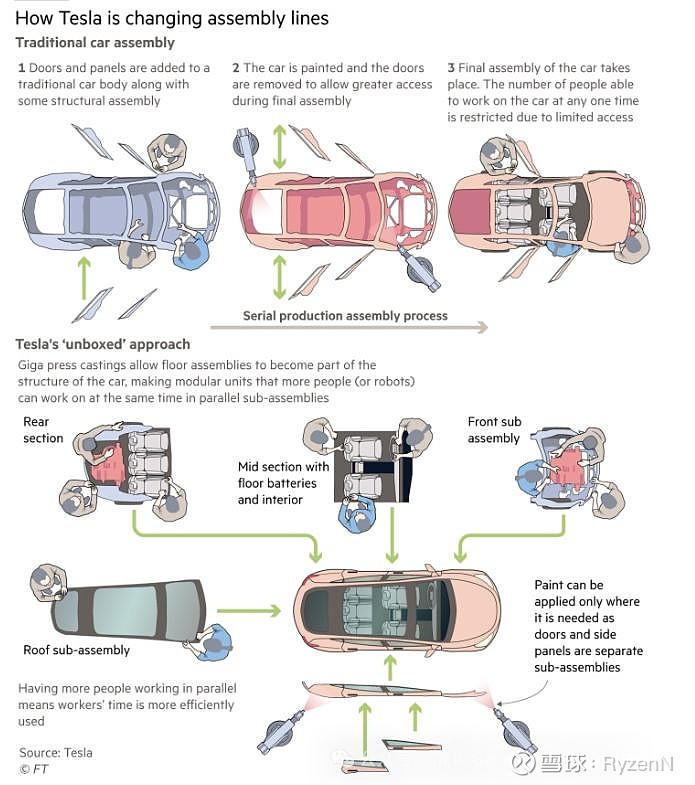 How Tesla is changing assembly lines

Traditional car assembly

1 Doors and panels are added to a traditional car body along with some structural assembly

2 The car is painted and the doors are removed to allow greater access during final assembly

3 Final assembly of the car takes place. The number of people able to work on the car at any one time is restricted due to limited access

Serial production assembly process

Tesla's 'unboxed' approach

Giga press castings allow floor assemblies to become part of the structure of the car, making modular units that more people (or robots) can work on at the same time in parallel sub-assemblies

Rear section

Mid section with floor batteries and interior

Front sub assembly

Roof sub-assembly

Paint can be applied only where it is needed as doors and side panels are separate sub-assemblies

Having more people working in parallel means workers' time is more efficiently used

Source: Tesla
© FT

雪球：RyzenN