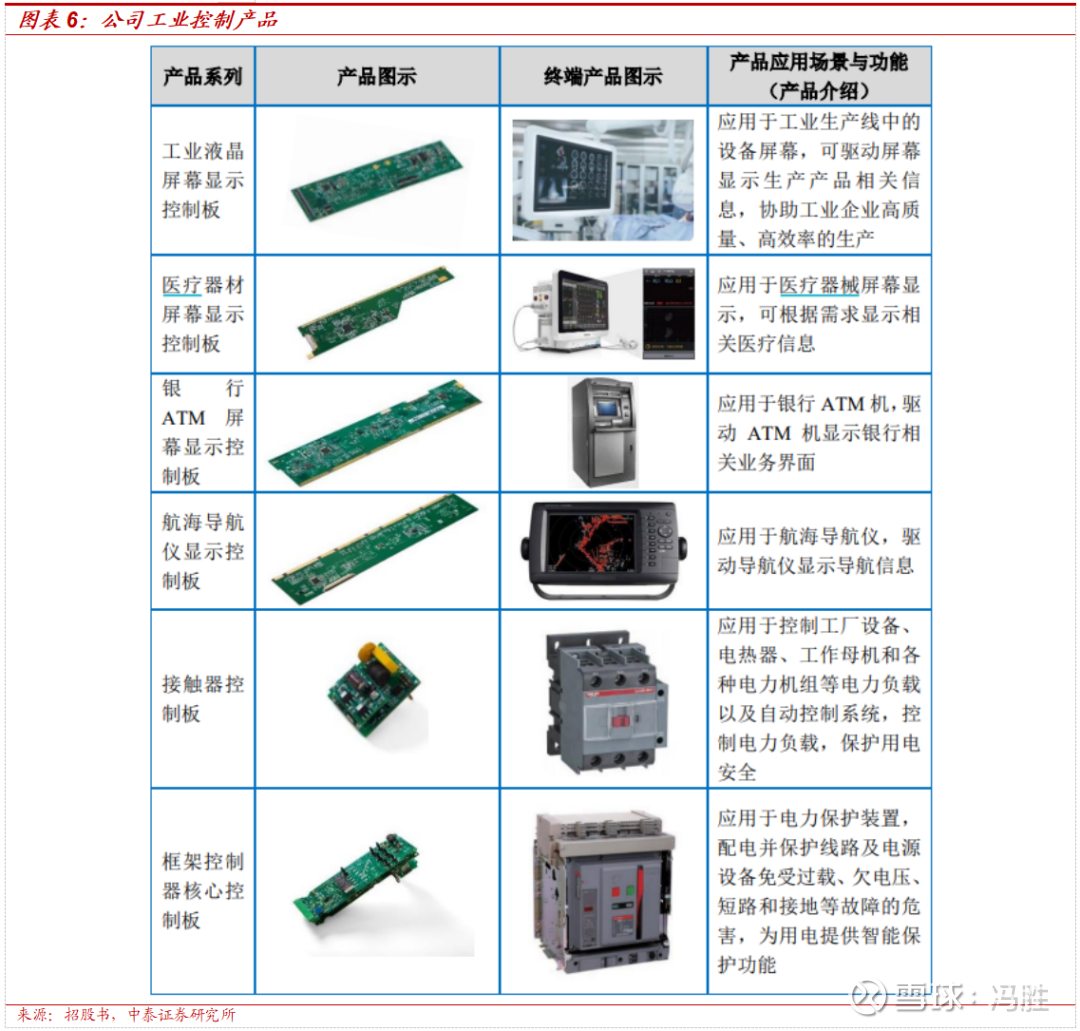 图表 6：公司工业控制产品

| 产品系列 | 产品图示 | 终端产品图示 | 产品应用场景与功能（产品介绍） |
|---|---|---|---|
| 工业液晶屏幕显示控制板 | | | 应用于工业生产线中的设备屏幕，可驱动屏幕显示生产产品相关信息，协助工业企业高质量、高效率的生产 |
| 医疗器材屏幕显示控制板 | | | 应用于医疗器械屏幕显示，可根据需求显示相关医疗信息 |
| 银行 ATM 屏幕显示控制板 | | | 应用于银行 ATM 机，驱动 ATM 机显示银行相关业务界面 |
| 航海导航仪显示控制板 | | | 应用于航海导航仪，驱动导航仪显示导航信息 |
| 接触器控制板 | | | 应用于控制工厂设备、电热器、工作母机和各种电力机组等电力负载以及自动控制系统，控制电力负载，保护用电安全 |
| 框架控制器核心控制板 | | | 应用于电力保护装置，配电并保护线路及电源设备免受过载、欠电压、短路和接地等故障的危害，为用电提供智能保护功能 |

来源：招股书，中泰证券研究所

雪球：冯胜