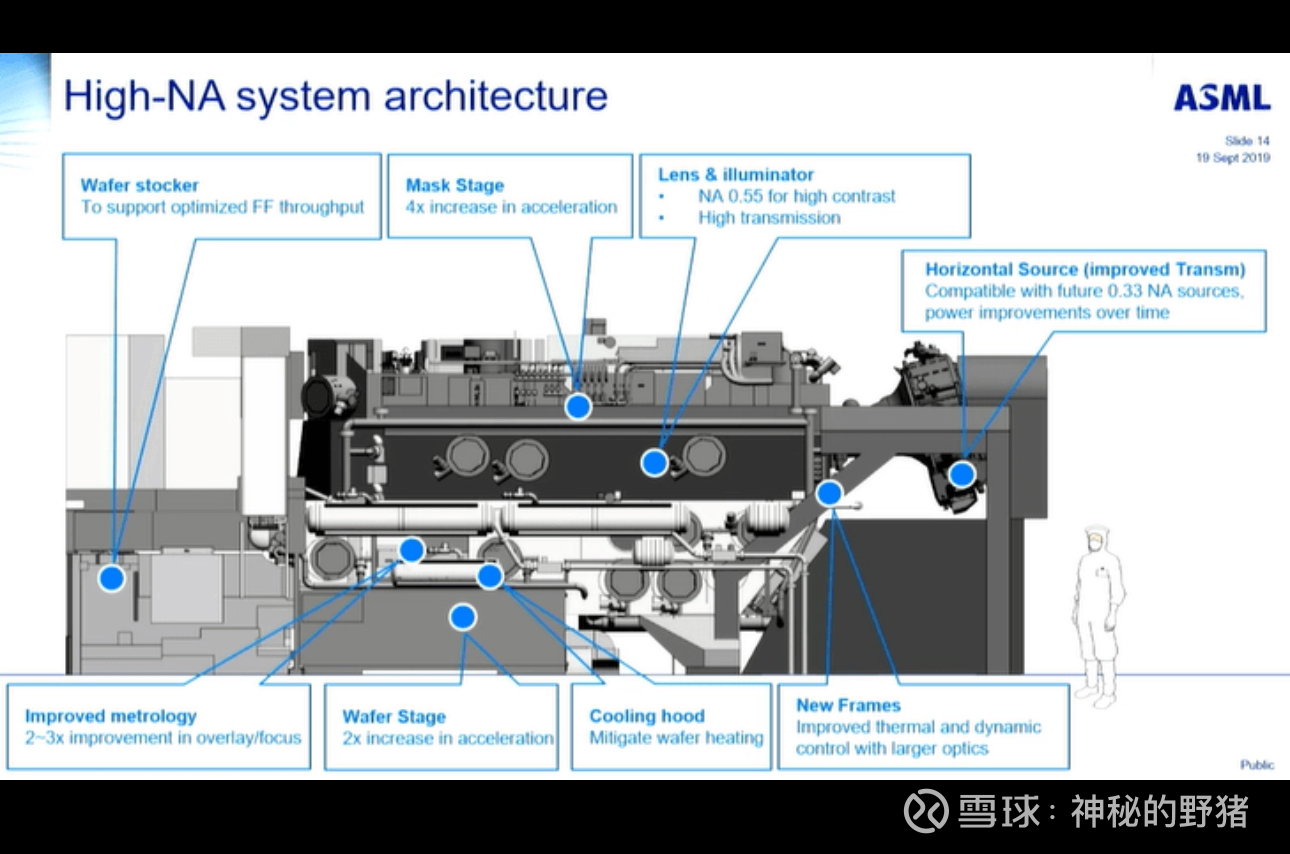 High-NA system architecture

ASML

Slide 14
19 Sept 2019

Wafer stocker
To support optimized FF throughput

Mask Stage
4x increase in acceleration

Lens & illuminator
• NA 0.55 for high contrast
• High transmission

Horizontal Source (improved Transm)
Compatible with future 0.33 NA sources, power improvements over time

Improved metrology
2~3x improvement in overlay/focus

Wafer Stage
2x increase in acceleration

Cooling hood
Mitigate wafer heating

New Frames
Improved thermal and dynamic control with larger optics

Public

雪球：神秘的野猪