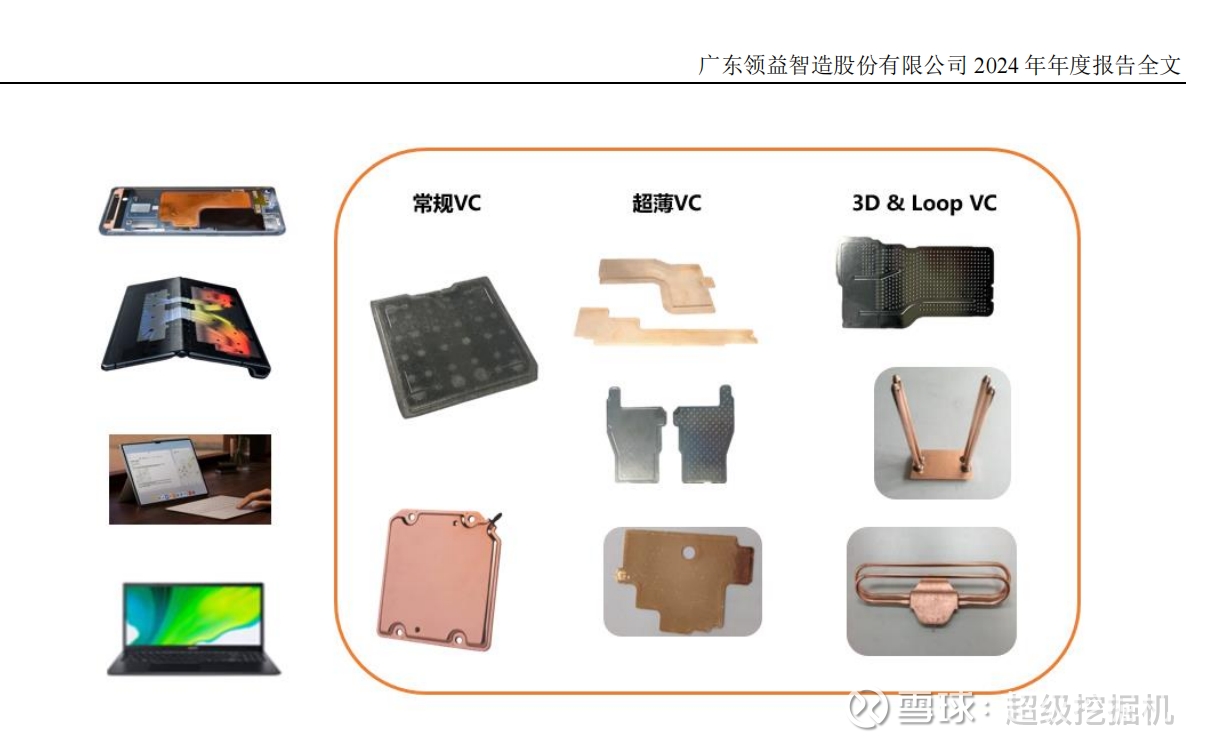 广东领益智造股份有限公司 2024 年年度报告全文

常规VC

超薄VC

3D & Loop VC

雪球：超级挖掘机