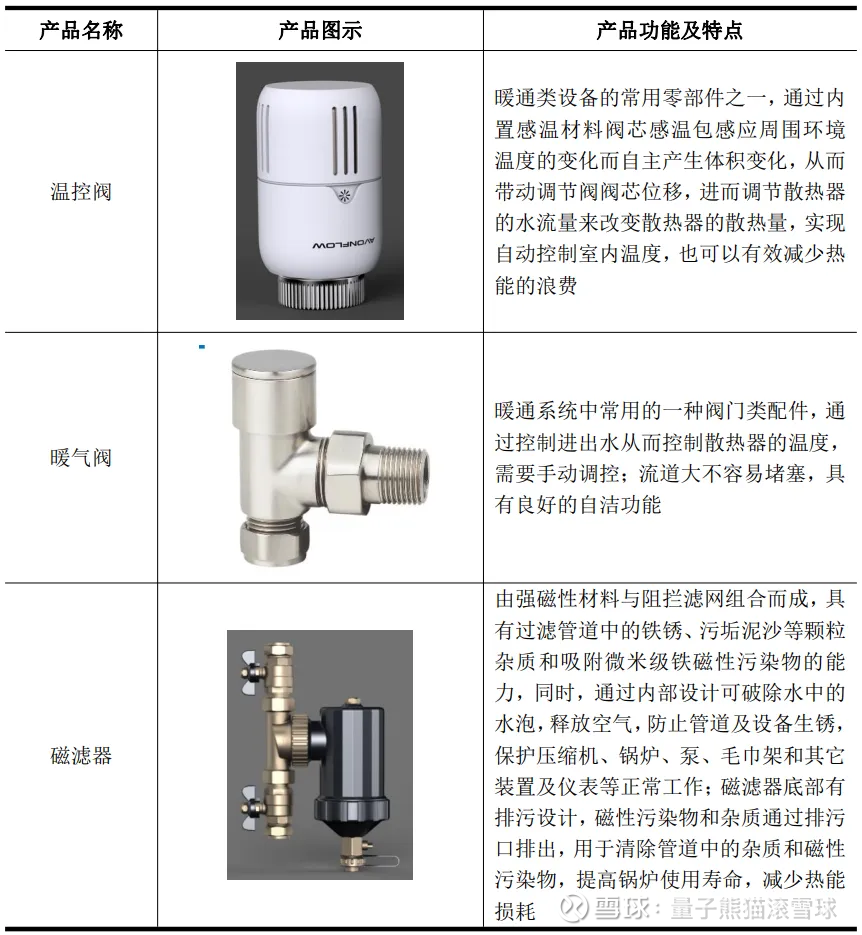 | 产品名称 | 产品图示 | 产品功能及特点 |
|---|---|---|
| 温控阀 | AVONFLOW | 暖通类设备的常用零部件之一，通过内置感温材料阀芯感温包感应周围环境温度的变化而自主产生体积变化，从而带动调节阀阀芯位移，进而调节散热器的水流量来改变散热器的散热量，实现自动控制室内温度，也可以有效减少热能的浪费 |
| 暖气阀 |  | 暖通系统中常用的一种阀门类配件，通过控制进出水从而控制散热器的温度，需要手动调控；流道大不容易堵塞，具有良好的自洁功能 |
| 磁滤器 |  | 由强磁性材料与阻拦滤网组合而成，具有过滤管道中的铁锈、污垢泥沙等颗粒杂质和吸附微米级铁磁性污染物的能力，同时，通过内部设计可破除水中的水泡，释放空气，防止管道及设备生锈，保护压缩机、锅炉、泵、毛巾架和其它装置及仪表等正常工作；磁滤器底部有排污设计，磁性污染物和杂质通过排污口排出，用于清除管道中的杂质和磁性污染物，提高锅炉使用寿命，减少热能损耗 |

雪球：量子熊猫滚雪球