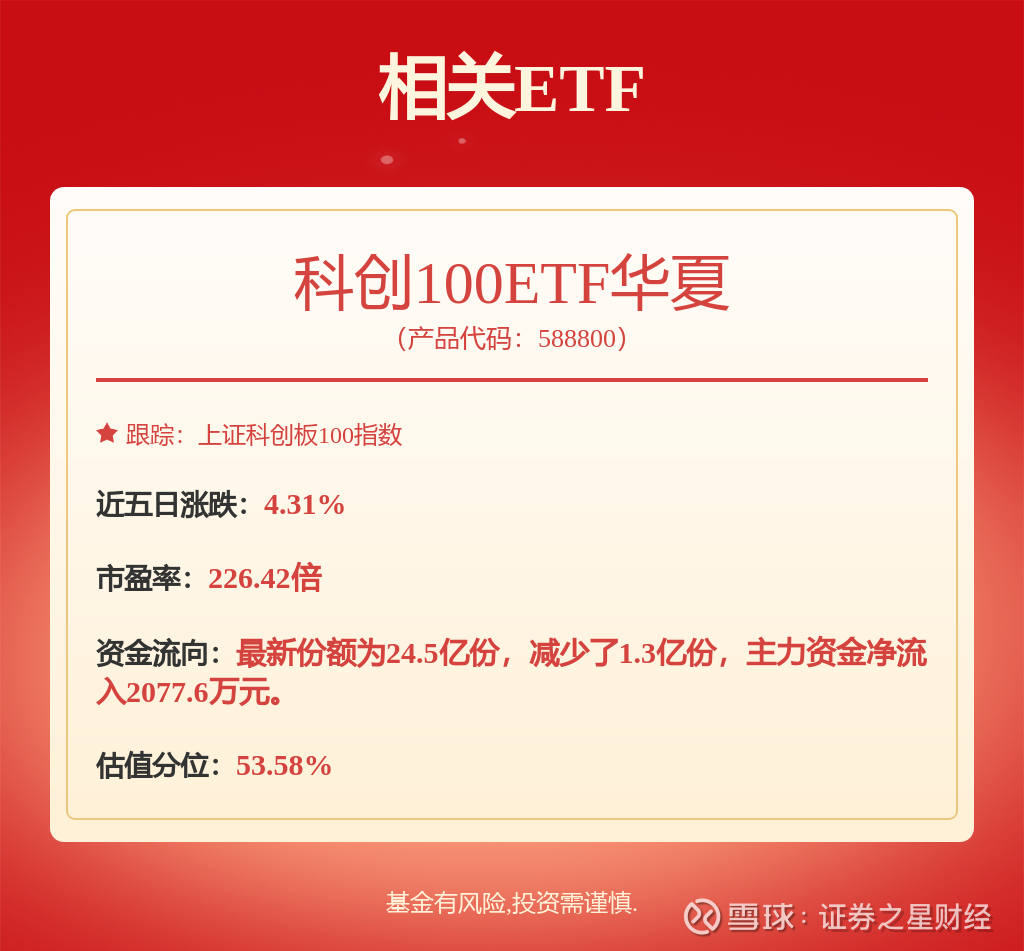 相关ETF

科创100ETF华夏
（产品代码：588800）

跟踪：上证科创板100指数

近五日涨跌：4.31%

市盈率：226.42倍

资金流向：最新份额为24.5亿份，减少了1.3亿份，主力资金净流入2077.6万元。

估值分位：53.58%

基金有风险,投资需谨慎.

雪球：证券之星财经