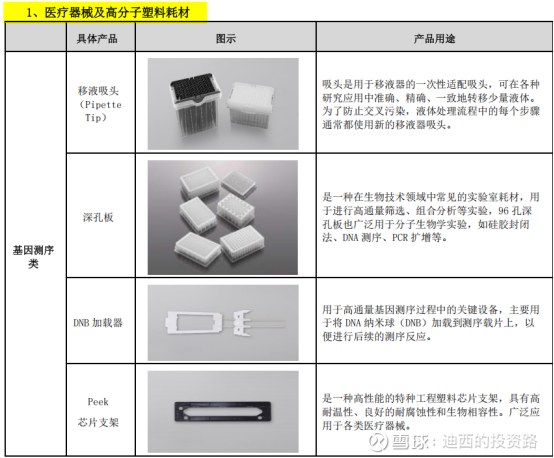 1、医疗器械及高分子塑料耗材

| | 具体产品 | 图示 | 产品用途 |
|---|---|---|---|
| 基因测序类 | 移液吸头（Pipette Tip） | | 吸头是用于移液器的一次性适配吸头，可在各种研究应用中准确、精确、一致地转移少量液体。为了防止交叉污染，液体处理流程中的每个步骤通常都使用新的移液器吸头。 |
| | 深孔板 | | 是一种在生物技术领域中常见的实验室耗材，用于进行高通量筛选、组合分析等实验，96 孔深孔板也广泛用于分子生物学实验，如硅胶封闭法、DNA 测序、PCR 扩增等。 |
| | DNB 加载器 | | 用于高通量基因测序过程中的关键设备，主要用于将 DNA 纳米球（DNB）加载到测序载片上，以便进行后续的测序反应。 |
| | Peek 芯片支架 | | 是一种高性能的特种工程塑料芯片支架，具有高耐温性、良好的耐腐蚀性和生物相容性。广泛应用于各类医疗器械。 |

雪球：迪西的投资路