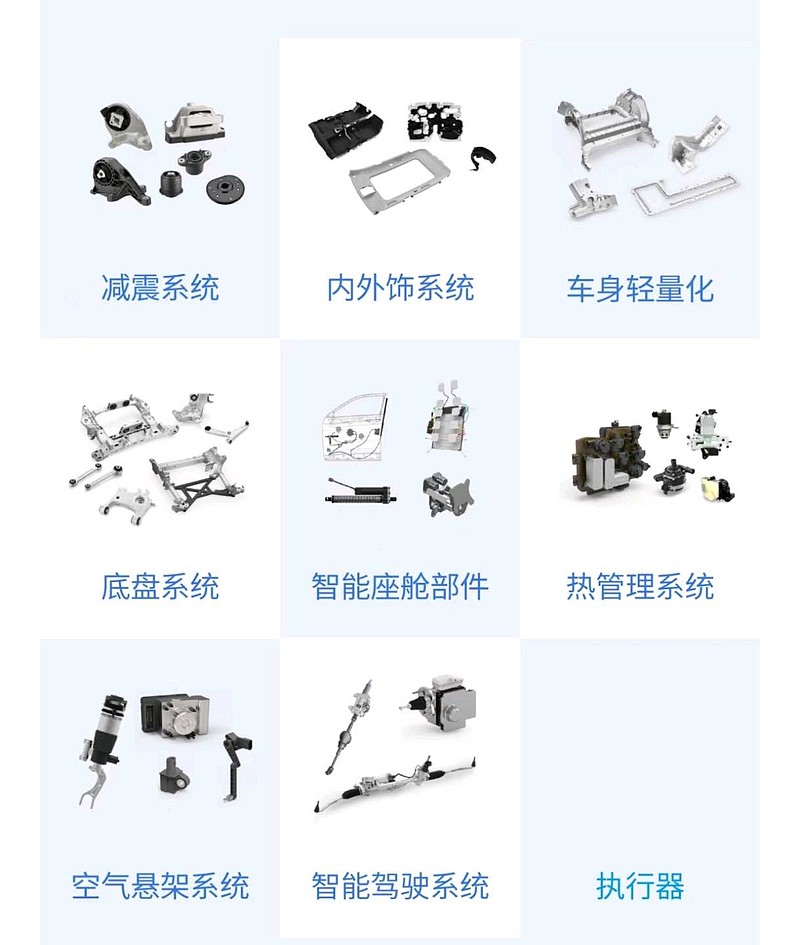 减震系统

内外饰系统

车身轻量化

底盘系统

智能座舱部件

热管理系统

空气悬架系统

智能驾驶系统

执行器