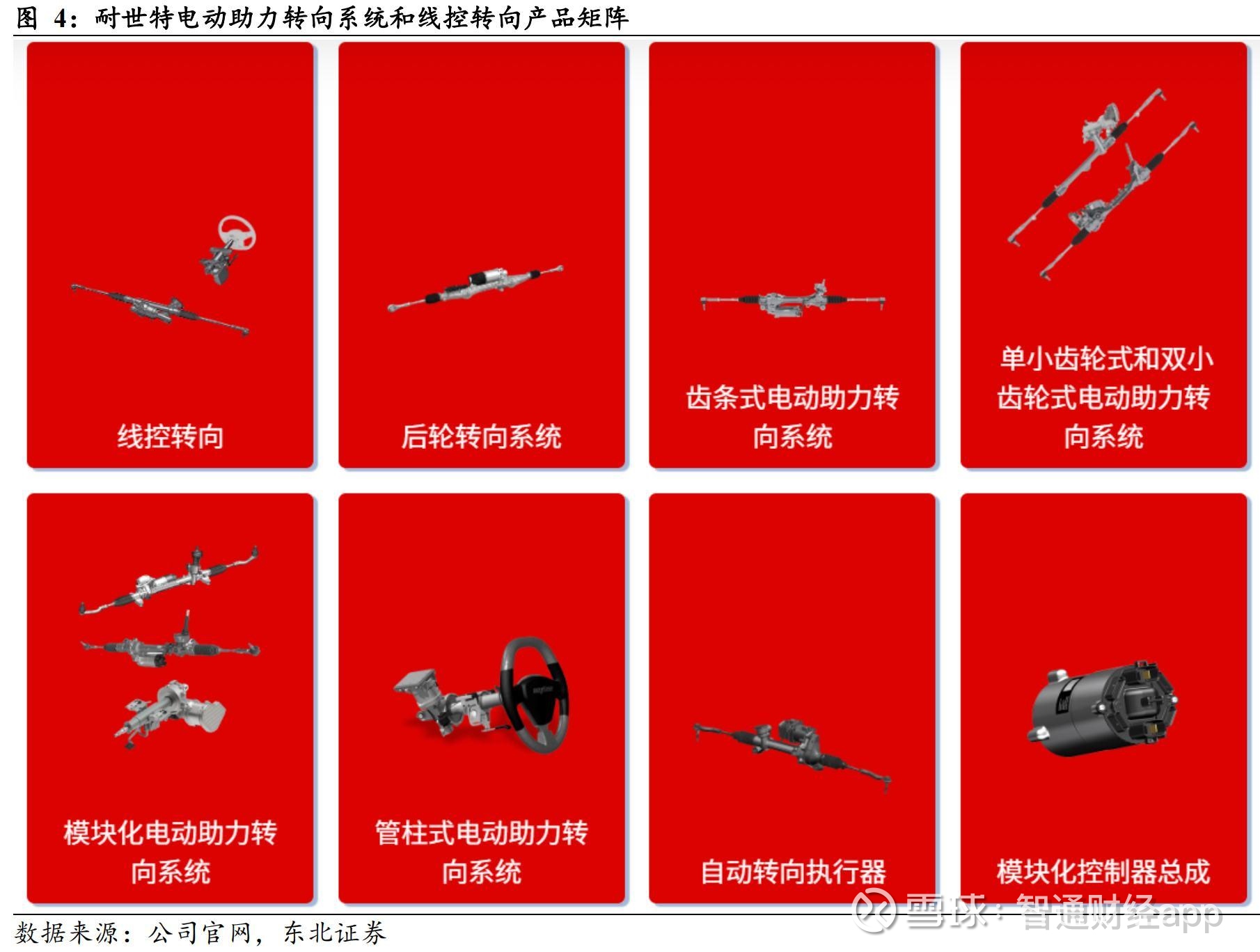 图 4：耐世特电动助力转向系统和线控转向产品矩阵

线控转向

后轮转向系统

齿条式电动助力转向系统

单小齿轮式和双小齿轮式电动助力转向系统

模块化电动助力转向系统

管柱式电动助力转向系统

自动转向执行器

模块化控制器总成

数据来源：公司官网，东北证券

雪球：智通财经app