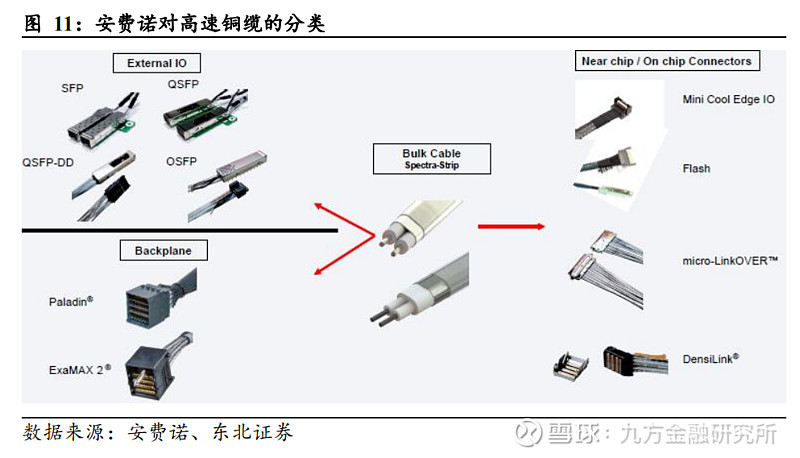 图 11：安费诺对高速铜缆的分类

External IO

SFP

QSFP

QSFP-DD

OSFP

Backplane

Paladin®

ExaMAX 2®

Bulk Cable
Spectra-Strip

Near chip / On chip Connectors

Mini Cool Edge IO

Flash

micro-LinkOVER™

DensiLink®

数据来源：安费诺、东北证券

雪球：九方金融研究所