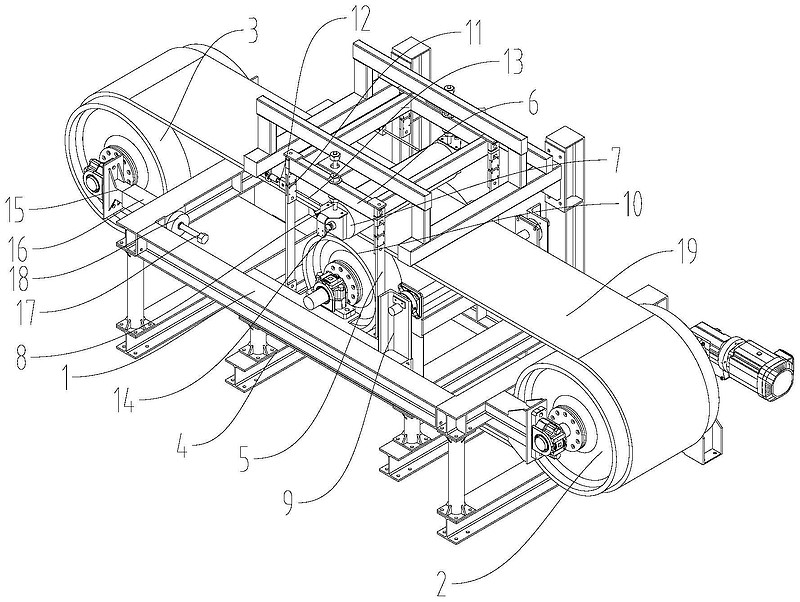 3
12
11
13
6
7
10
19
15
16
18
17
8
1
14
4
5
9
2