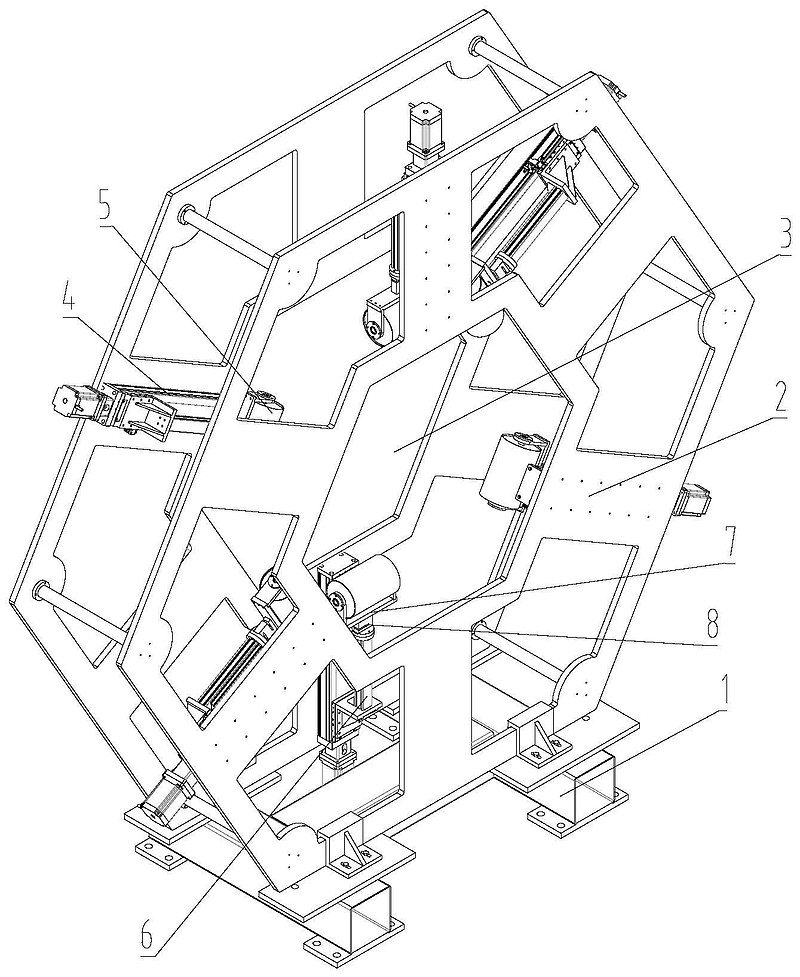 5
4
3
2
7
8
1
6