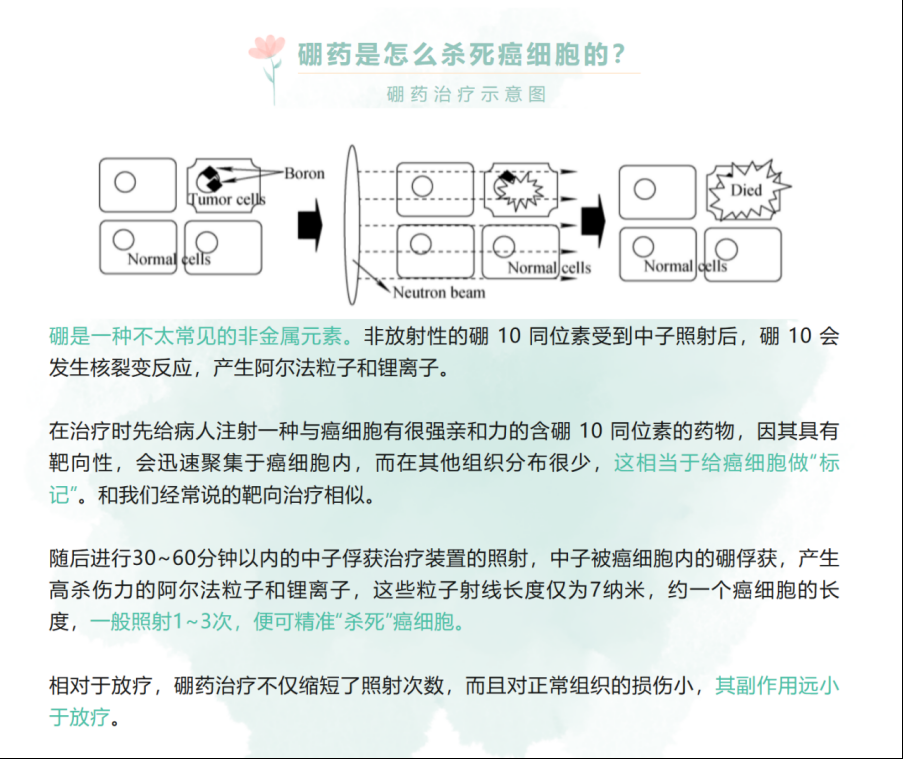 硼药是怎么杀死癌细胞的?

硼药治疗示意图

Boron
Tumor cells
Normal cells
Neutron beam
Normal cells
Died
Normal cells

硼是一种不太常见的非金属元素。非放射性的硼 10 同位素受到中子照射后，硼 10 会发生核裂变反应，产生阿尔法粒子和锂离子。

在治疗时先给病人注射一种与癌细胞有很强亲和力的含硼 10 同位素的药物，因其具有靶向性，会迅速聚集于癌细胞内，而在其他组织分布很少，这相当于给癌细胞做“标记”。和我们经常说的靶向治疗相似。

随后进行30~60分钟以内的中子俘获治疗装置的照射，中子被癌细胞内的硼俘获，产生高杀伤力的阿尔法粒子和锂离子，这些粒子射线长度仅为7纳米，约一个癌细胞的长度，一般照射1~3次，便可精准“杀死”癌细胞。

相对于放疗，硼药治疗不仅缩短了照射次数，而且对正常组织的损伤小，其副作用远小于放疗。