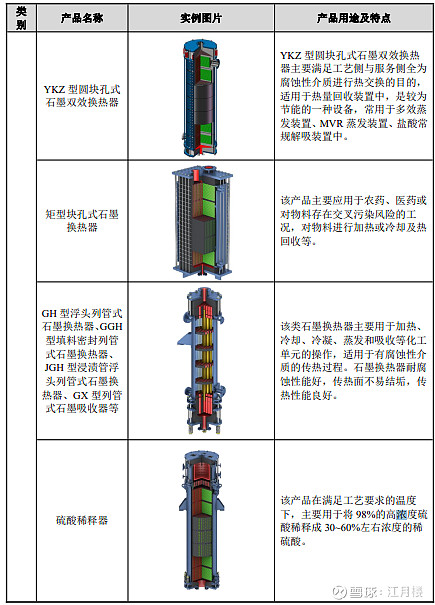 | 类别 | 产品名称 | 实例图片 | 产品用途及特点 |
|---|---|---|---|
| | YKZ 型圆块孔式石墨双效换热器 | | YKZ 型圆块孔式石墨双效换热器主要满足工艺侧与服务侧全为腐蚀性介质进行热交换的目的，适用于热量回收装置中，是较为节能的一种设备，常用于多效蒸发装置、MVR 蒸发装置、盐酸常规解吸装置中。 |
| | 矩型块孔式石墨换热器 | | 该产品主要应用于农药、医药或对物料存在交叉污染风险的工况，对物料进行加热或冷却及热回收等。 |
| | GH 型浮头列管式石墨换热器、GGH 型填料密封列管式石墨换热器、JGH 型浸渍管浮头列管式石墨换热器、GX 型列管式石墨吸收器等 | | 该类石墨换热器主要用于加热、冷却、冷凝、蒸发和吸收等化工单元的操作，适用于有腐蚀性介质的传热过程。石墨换热器耐腐蚀性能好，传热面不易结垢，传热性能良好。 |
| | 硫酸稀释器 | | 该产品在满足工艺要求的温度下，主要用于将 98%的高浓度硫酸稀释成 30~60%左右浓度的稀硫酸。 |

雪球：江月楼