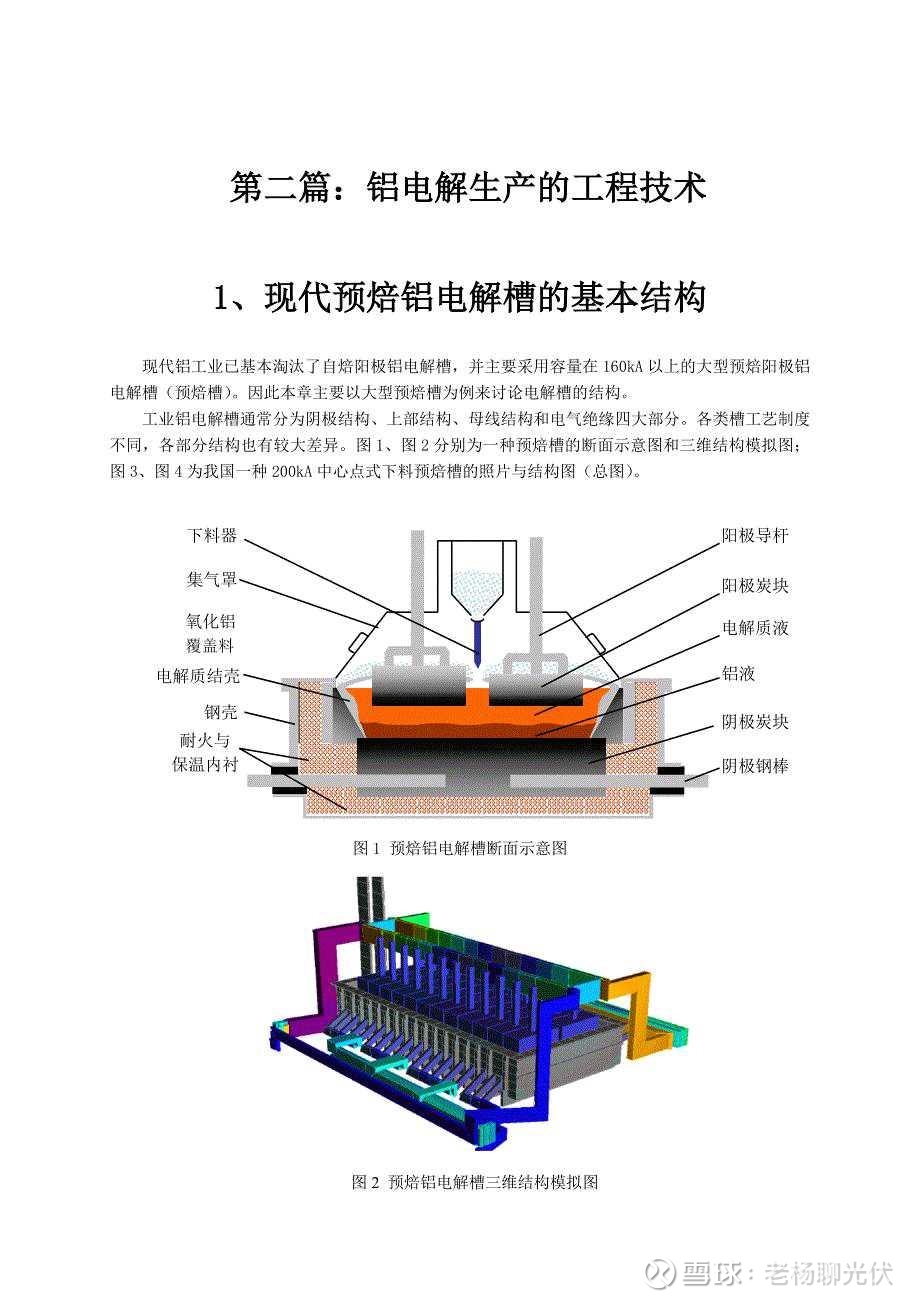 第二篇：铝电解生产的工程技术

1、现代预焙铝电解槽的基本结构

现代铝工业已基本淘汰了自焙阳极铝电解槽，并主要采用容量在 160kA 以上的大型预焙阳极铝电解槽（预焙槽）。因此本章主要以大型预焙槽为例来讨论电解槽的结构。

工业铝电解槽通常分为阴极结构、上部结构、母线结构和电气绝缘四大部分。各类槽工艺制度不同，各部分结构也有较大差异。图 1、图 2 分别为一种预焙槽的断面示意图和三维结构模拟图；图 3、图 4 为我国一种 200kA 中心点式下料预焙槽的照片与结构图（总图）。

下料器
集气罩
氧化铝覆盖料
电解质结壳
钢壳
耐火与保温内衬
阳极导杆
阳极炭块
电解质液
铝液
阴极炭块
阴极钢棒

图 1 预焙铝电解槽断面示意图

图 2 预焙铝电解槽三维结构模拟图

雪球：老杨聊光伏