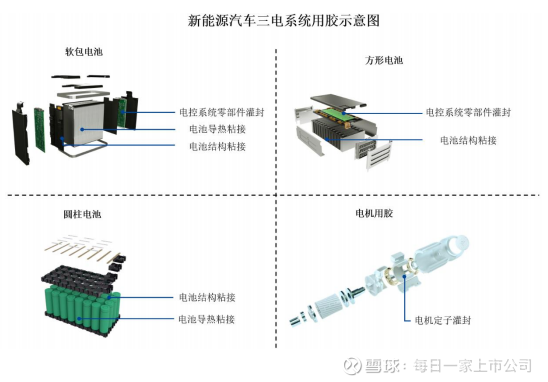 新能源汽车三电系统用胶示意图

软包电池

电控系统零部件灌封

电池导热粘接

电池结构粘接

方形电池

电控系统零部件灌封

电池结构粘接

圆柱电池

电池结构粘接

电池导热粘接

电机用胶

电机定子灌封

雪球：每日一家上市公司