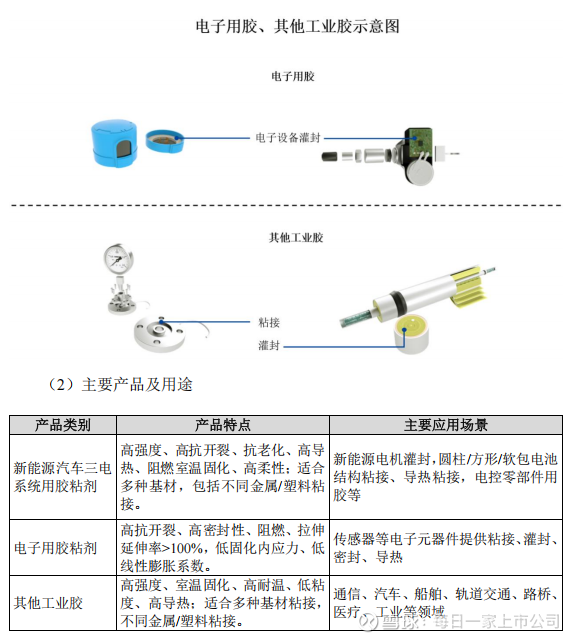 电子用胶、其他工业胶示意图

电子用胶

电子设备灌封

其他工业胶

粘接

灌封

（2）主要产品及用途

| 产品类别 | 产品特点 | 主要应用场景 |
|---|---|---|
| 新能源汽车三电系统用胶粘剂 | 高强度、高抗开裂、抗老化、高导热、阻燃室温固化、高柔性；适合多种基材，包括不同金属/塑料粘接。 | 新能源电机灌封，圆柱/方形/软包电池结构粘接、导热粘接，电控零部件用胶等 |
| 电子用胶粘剂 | 高抗开裂、高密封性、阻燃、拉伸延伸率>100%，低固化内应力、低线性膨胀系数。 | 传感器等电子元器件提供粘接、灌封、密封、导热 |
| 其他工业胶 | 高强度、室温固化、高耐温、低粘度、高导热；适合多种基材粘接，不同金属/塑料粘接。 | 通信、汽车、船舶、轨道交通、路桥、医疗、工业等领域 |

雪球：每日一家上市公司