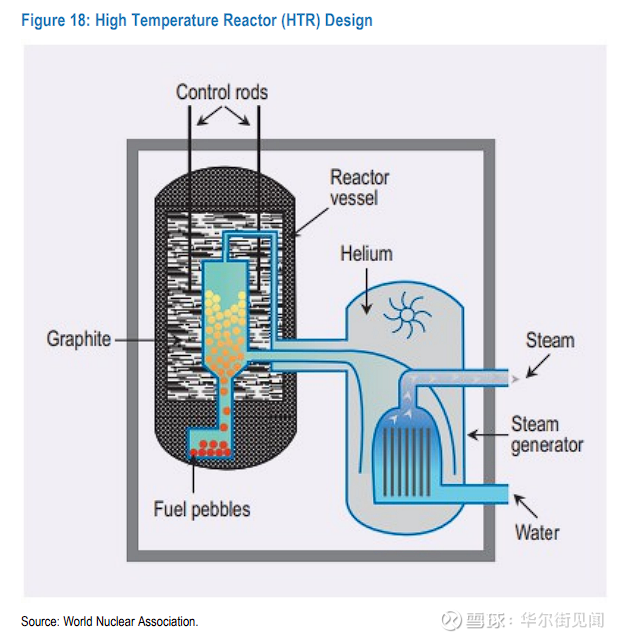 Figure 18: High Temperature Reactor (HTR) Design

Control rods

Reactor vessel

Helium

Graphite

Steam

Steam generator

Fuel pebbles

Water

Source: World Nuclear Association.

雪球：华尔街见闻