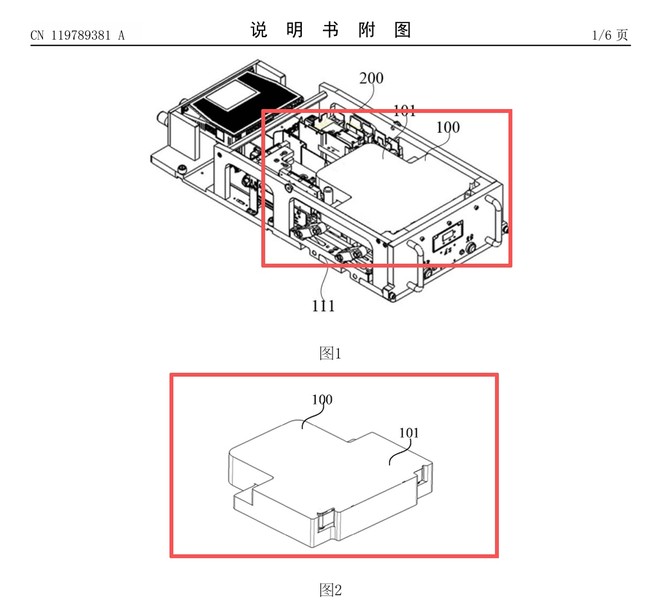 CN 119789381 A

说 明 书 附 图

1/6 页

200

101

100

111

图1

100

101

图2