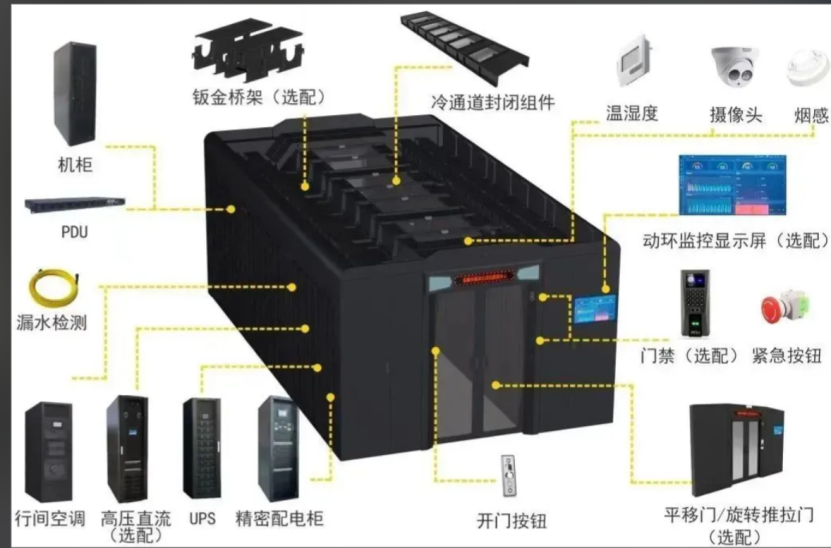 钣金桥架（选配）
冷通道封闭组件
温湿度
摄像头
烟感
机柜
PDU
动环监控显示屏（选配）
漏水检测
门禁（选配）
紧急按钮
行间空调
高压直流（选配）
UPS
精密配电柜
开门按钮
平移门/旋转推拉门（选配）