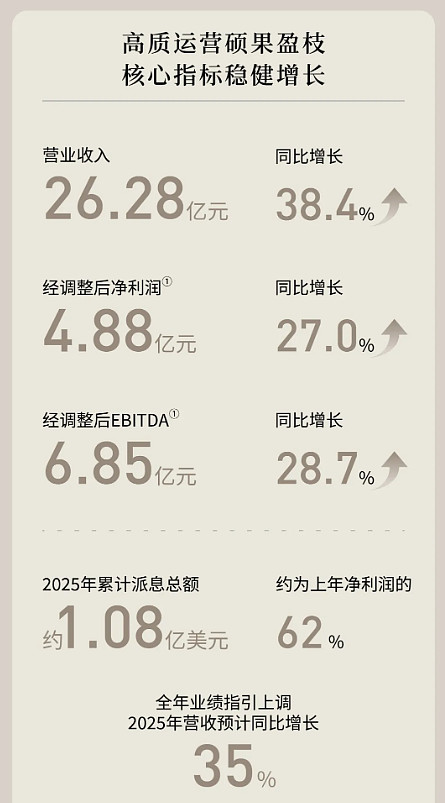 高质运营硕果盈枝
核心指标稳健增长

营业收入
26.28亿元

同比增长
38.4%

经调整后净利润①
4.88亿元

同比增长
27.0%

经调整后EBITDA①
6.85亿元

同比增长
28.7%

2025年累计派息总额
约1.08亿美元

约为上年净利润的
62%

全年业绩指引上调
2025年营收预计同比增长
35%