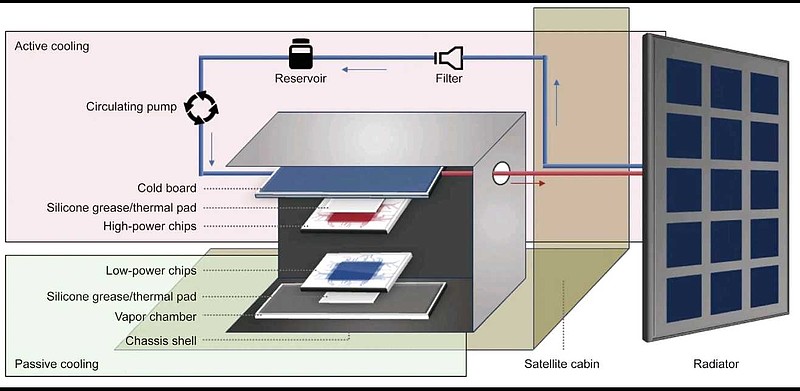 Active cooling

Reservoir

Filter

Circulating pump

Cold board

Silicone grease/thermal pad

High-power chips

Low-power chips

Silicone grease/thermal pad

Vapor chamber

Chassis shell

Passive cooling

Satellite cabin

Radiator