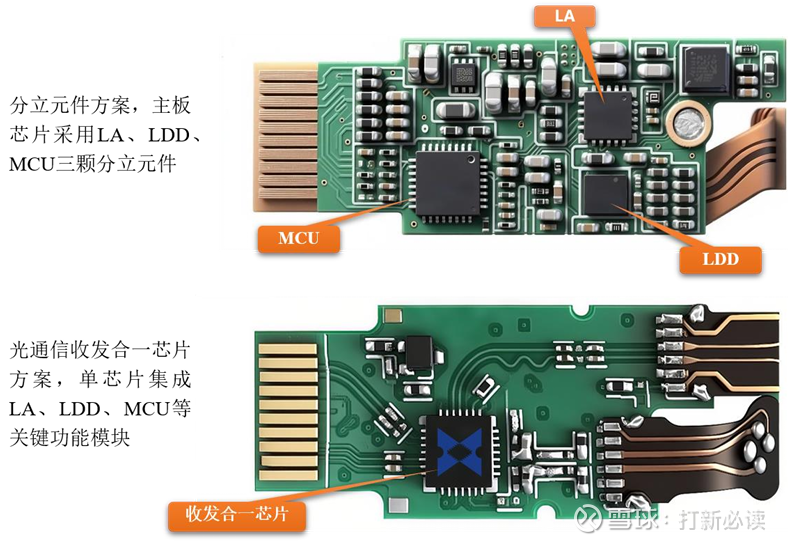 分立元件方案，主板芯片采用LA、LDD、MCU三颗分立元件

LA

MCU

LDD

光通信收发合一芯片方案，单芯片集成LA、LDD、MCU等关键功能模块

收发合一芯片

雪球：打新必读