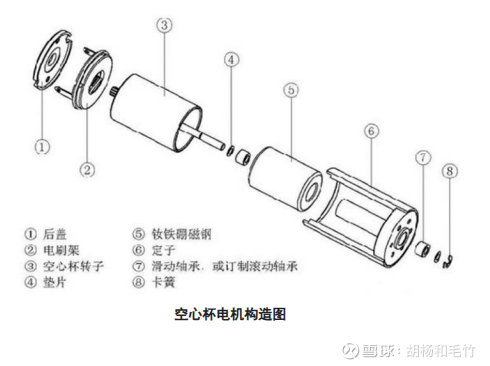 ③

④

⑤

⑥

⑦

⑧

①

②

① 后盖
② 电刷架
③ 空心杯转子
④ 垫片

⑤ 钕铁硼磁钢
⑥ 定子
⑦ 滑动轴承，或订制滚动轴承
⑧ 卡簧

空心杯电机构造图

雪球：胡杨和毛竹