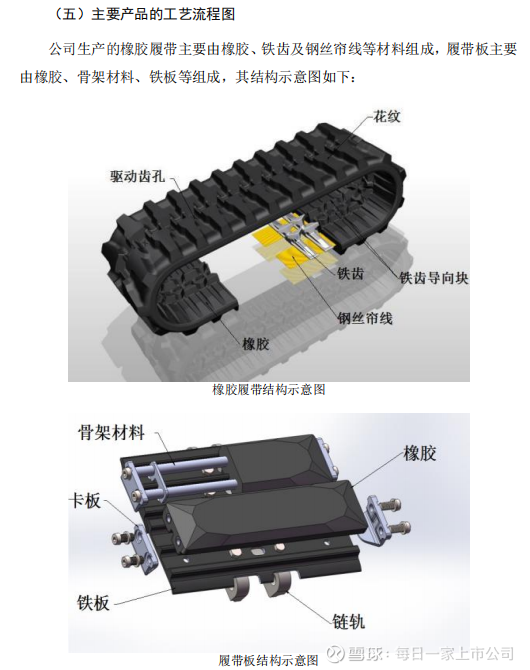 （五）主要产品的工艺流程图

公司生产的橡胶履带主要由橡胶、铁齿及钢丝帘线等材料组成，履带板主要由橡胶、骨架材料、铁板等组成，其结构示意图如下：

花纹
驱动齿孔
铁齿
铁齿导向块
钢丝帘线
橡胶

橡胶履带结构示意图

骨架材料
橡胶
卡板
铁板
链轨

履带板结构示意图

雪球：每日一家上市公司