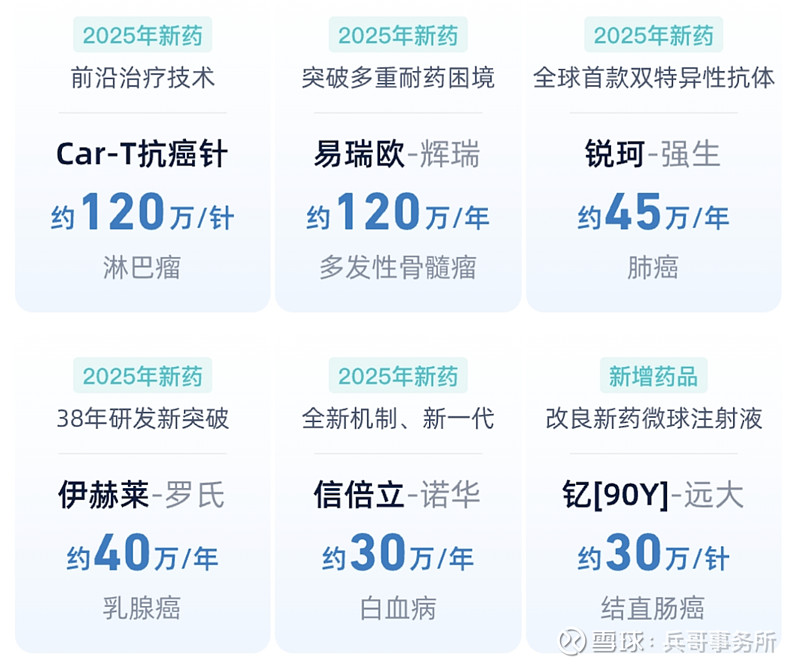 2025年新药
前沿治疗技术

Car-T抗癌针
约120万/针
淋巴瘤

2025年新药
突破多重耐药困境

易瑞欧-辉瑞
约120万/年
多发性骨髓瘤

2025年新药
全球首款双特异性抗体

锐珂-强生
约45万/年
肺癌

2025年新药
38年研发新突破

伊赫莱-罗氏
约40万/年
乳腺癌

2025年新药
全新机制、新一代

信倍立-诺华
约30万/年
白血病

新增药品
改良新药微球注射液

钇[90Y]-远大
约30万/针
结直肠癌

雪球：兵哥事务所