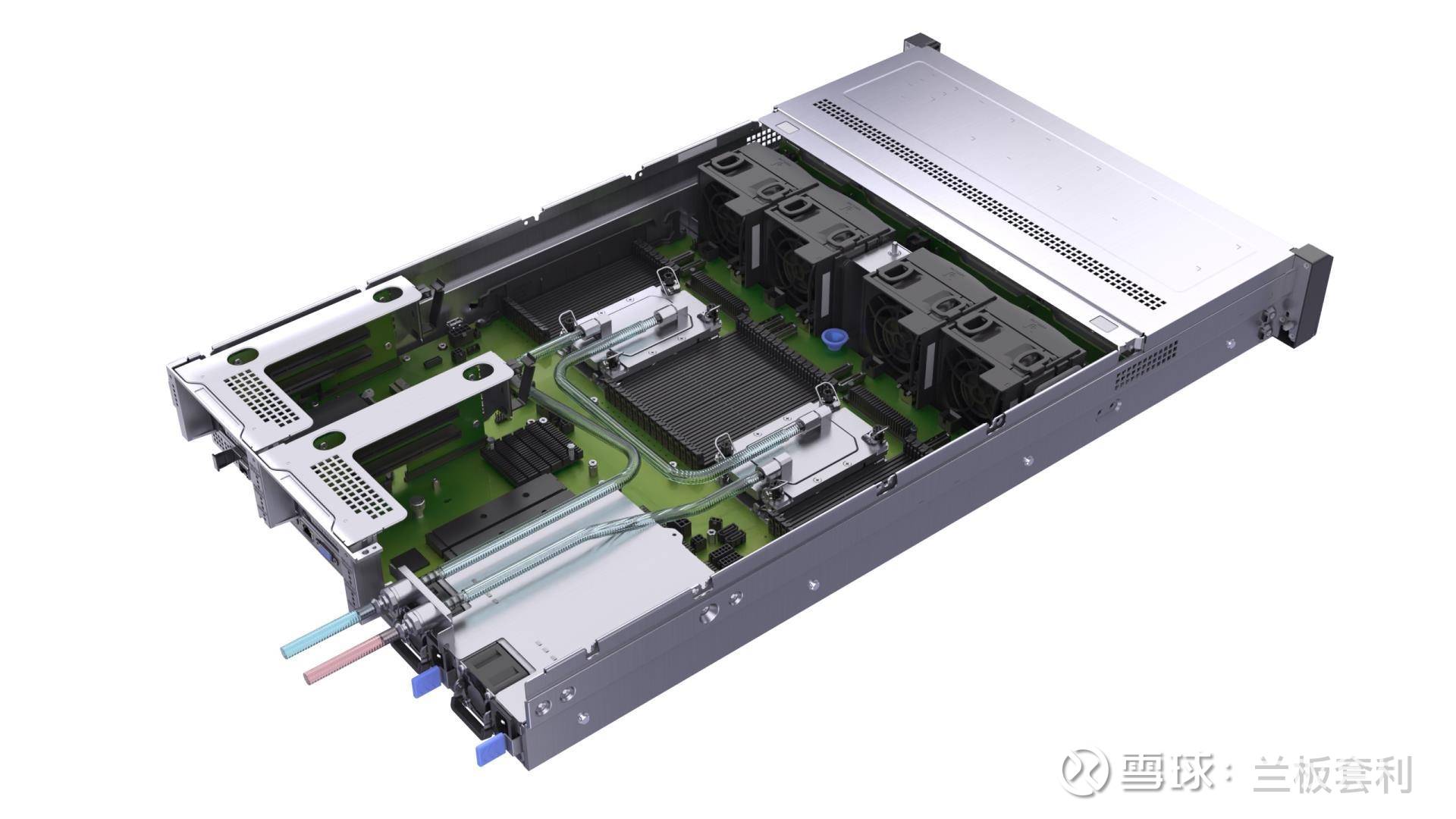 雪球：兰板套利