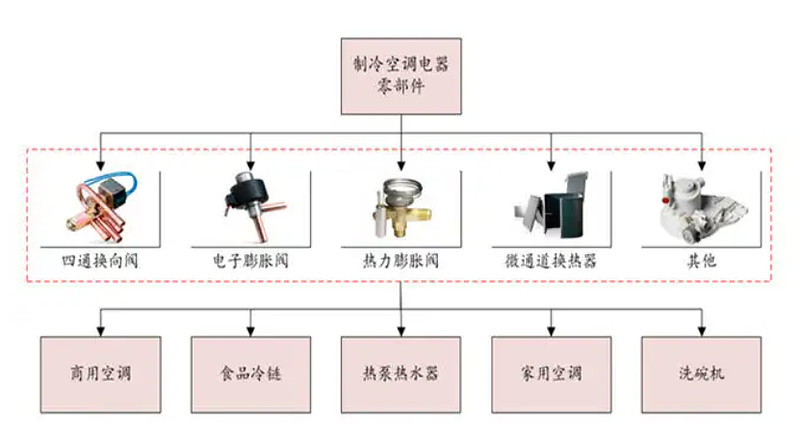 制冷空调电器零部件

四通换向阀

电子膨胀阀

热力膨胀阀

微通道换热器

其他

商用空调

食品冷链

热泵热水器

家用空调

洗碗机