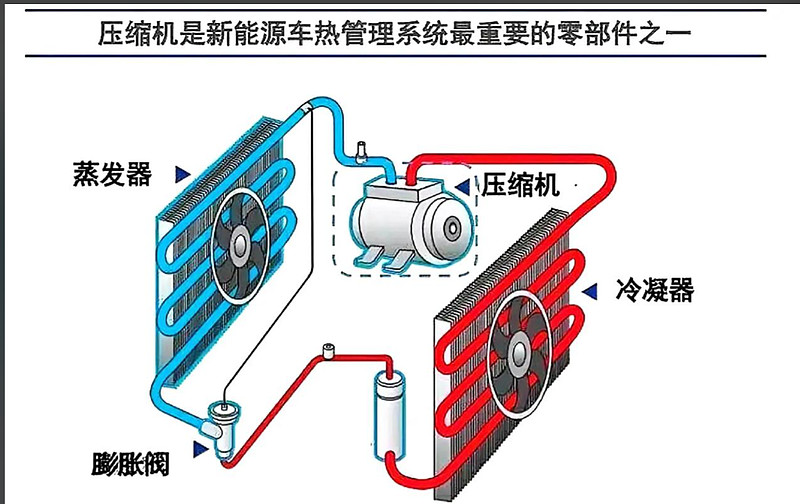 压缩机是新能源车热管理系统最重要的零部件之一

蒸发器

压缩机

冷凝器

膨胀阀