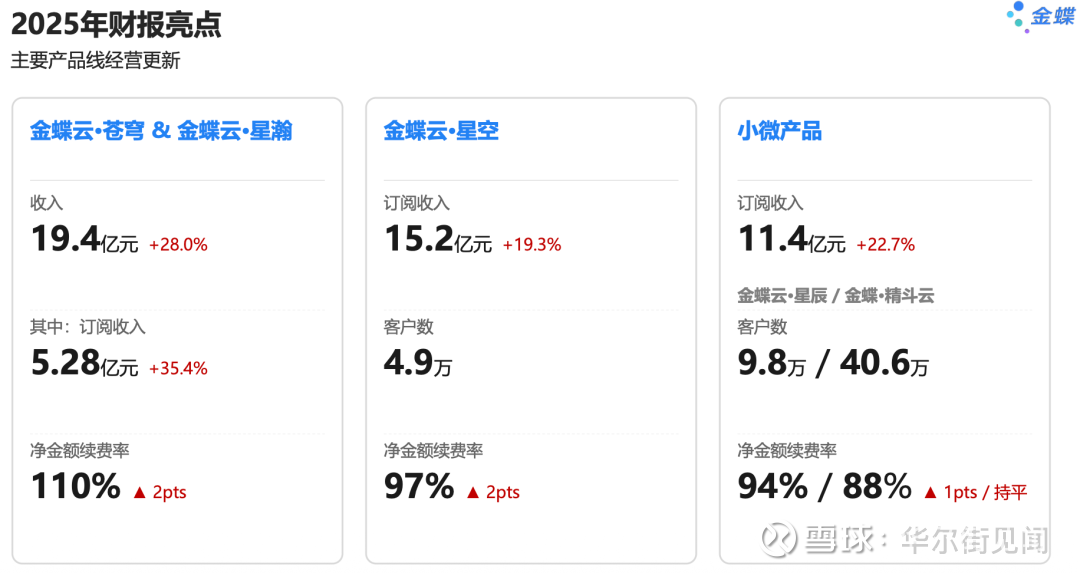 2025年财报亮点

主要产品线经营更新

金蝶

金蝶云·苍穹 & 金蝶云·星瀚

收入
19.4亿元 +28.0%

其中：订阅收入
5.28亿元 +35.4%

净金额续费率
110% ▲ 2pts

金蝶云·星空

订阅收入
15.2亿元 +19.3%

客户数
4.9万

净金额续费率
97% ▲ 2pts

小微产品

订阅收入
11.4亿元 +22.7%

金蝶云·星辰 / 金蝶·精斗云
客户数
9.8万 / 40.6万

净金额续费率
94% / 88% ▲ 1pts / 持平

雪球：华尔街见闻