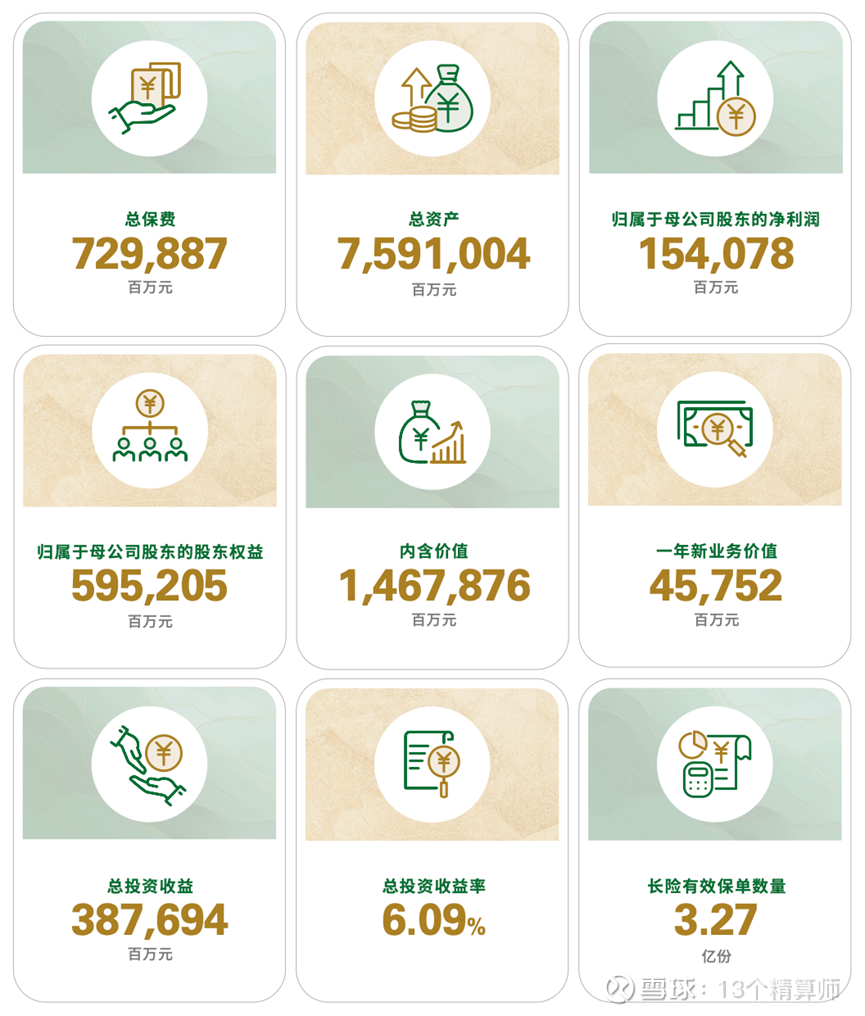 总保费
729,887
百万元

总资产
7,591,004
百万元

归属于母公司股东的净利润
154,078
百万元

归属于母公司股东的股东权益
595,205
百万元

内含价值
1,467,876
百万元

一年新业务价值
45,752
百万元

总投资收益
387,694
百万元

总投资收益率
6.09%

长险有效保单数量
3.27
亿份

雪球：13个精算师