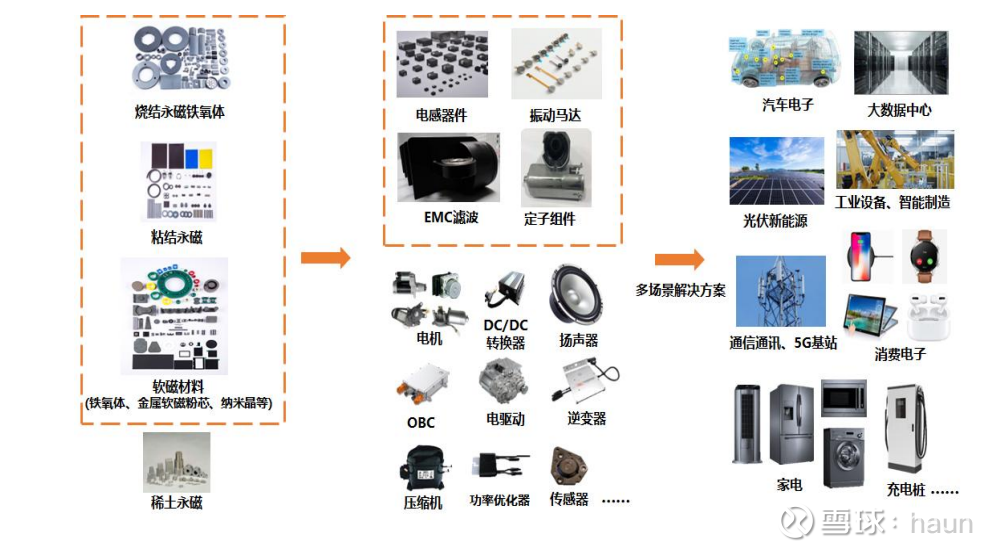 烧结永磁铁氧体

粘结永磁

软磁材料
(铁氧体、金属软磁粉芯、纳米晶等)

稀土永磁

电感器件

振动马达

EMC滤波

定子组件

电机

DC/DC
转换器

扬声器

OBC

电驱动

逆变器

压缩机

功率优化器

传感器 ……

多场景解决方案

汽车电子

大数据中心

光伏新能源

工业设备、智能制造

通信通讯、5G基站

消费电子

家电

充电桩 ……

雪球：haun